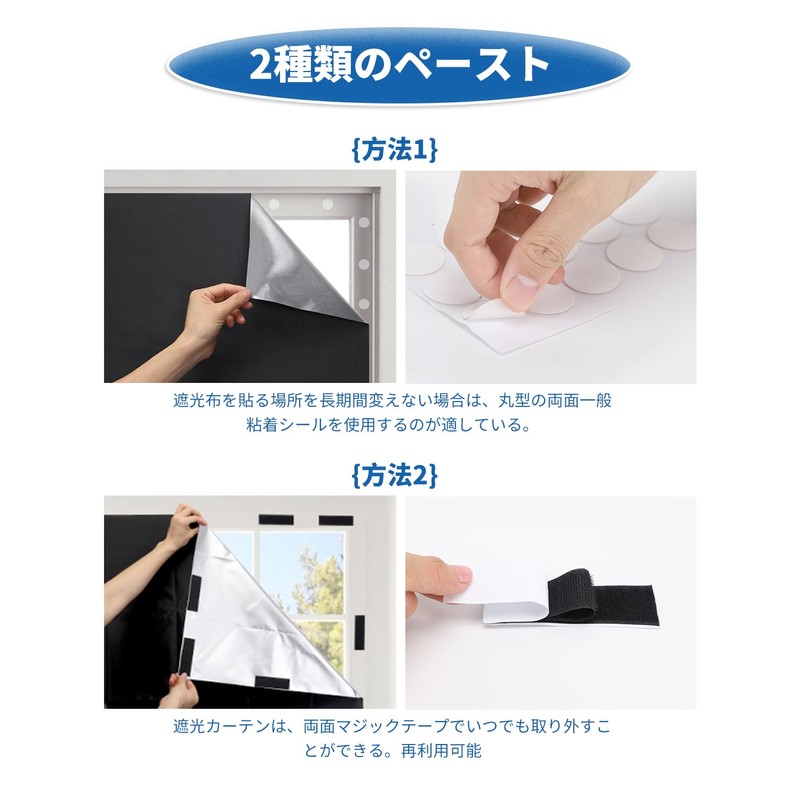 2種類のペースト

{方法1}

遮光布を貼る場所を長期間変えない場合は、丸型の両面一般粘着シールを使用するのが適している。

{方法2}

遮光カーテンは、両面マジックテープでいつでも取り外すことができる。再利用可能