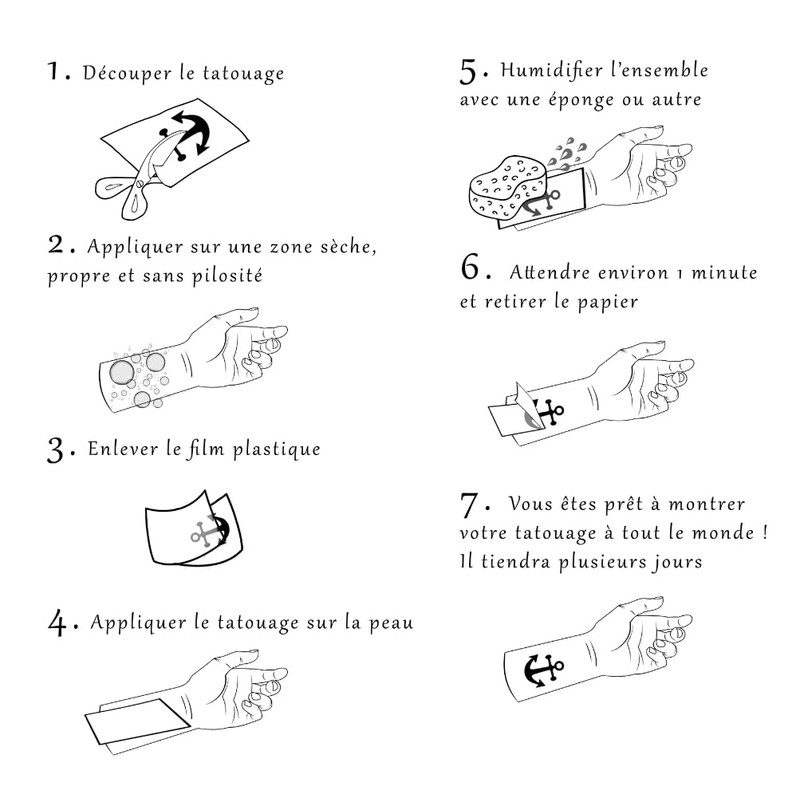 1. Découper le tatouage

2. Appliquer sur une zone sèche, propre et sans pilosité

3. Enlever le film plastique

4. Appliquer le tatouage sur la peau

5. Humidifier l'ensemble avec une éponge ou autre

6. Attendre environ 1 minute et retirer le papier

7. Vous êtes prêt à montrer votre tatouage à tout le monde ! Il tiendra plusieurs jours