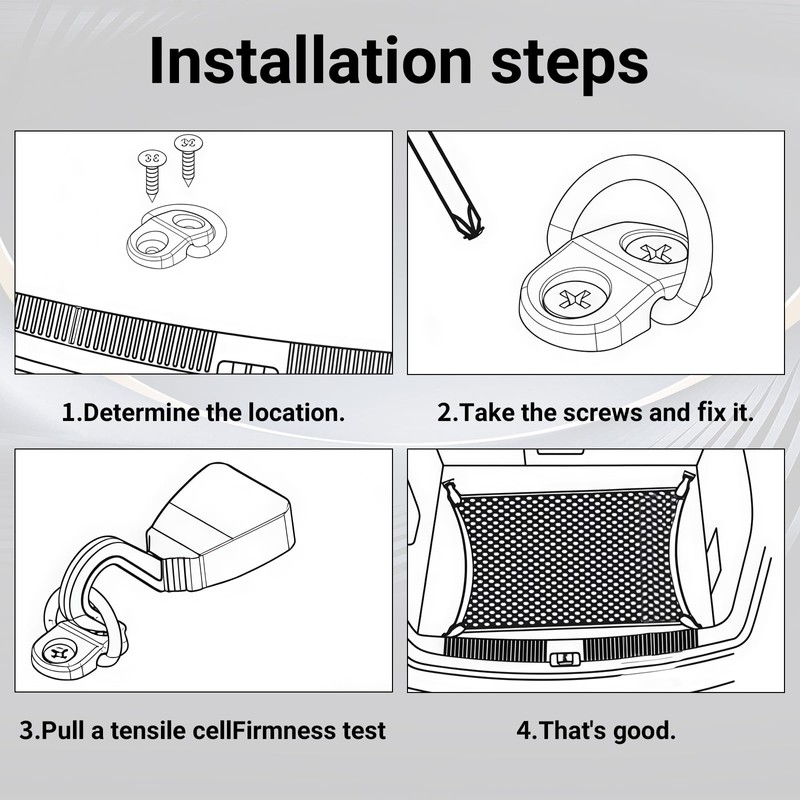 Installation steps

1.Determine the location.

2.Take the screws and fix it.

3.Pull a tensile cellFirmness test

4.That's good.