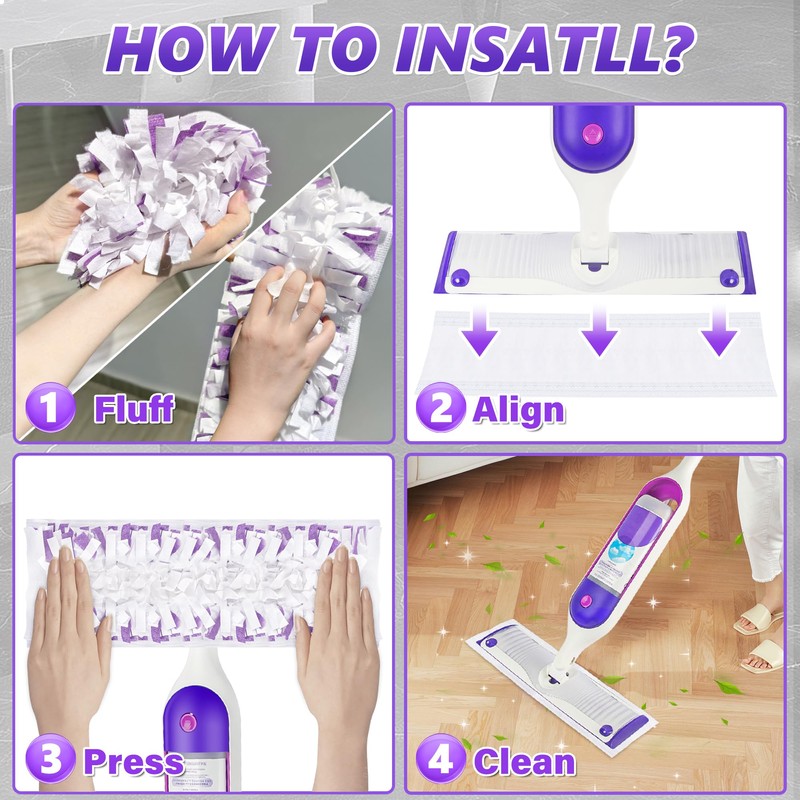 HOW TO INSATLL?

1 Fluff

2 Align

3 Press

4 Clean