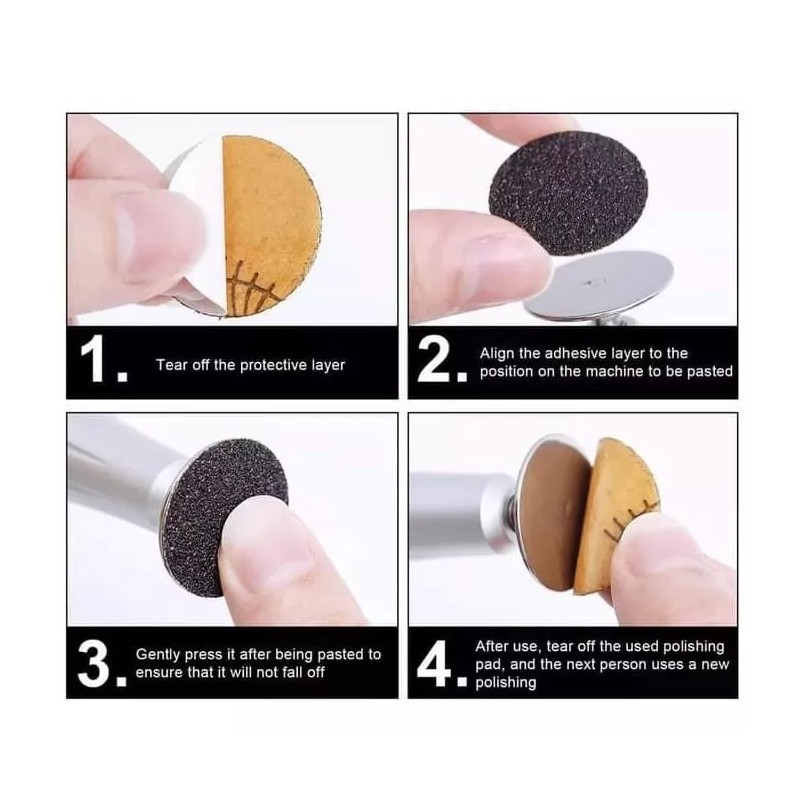 1. Tear off the protective layer

2. Align the adhesive layer to the position on the machine to be pasted

3. Gently press it after being pasted to ensure that it will not fall off

4. After use, tear off the used polishing pad, and the next person uses a new polishing