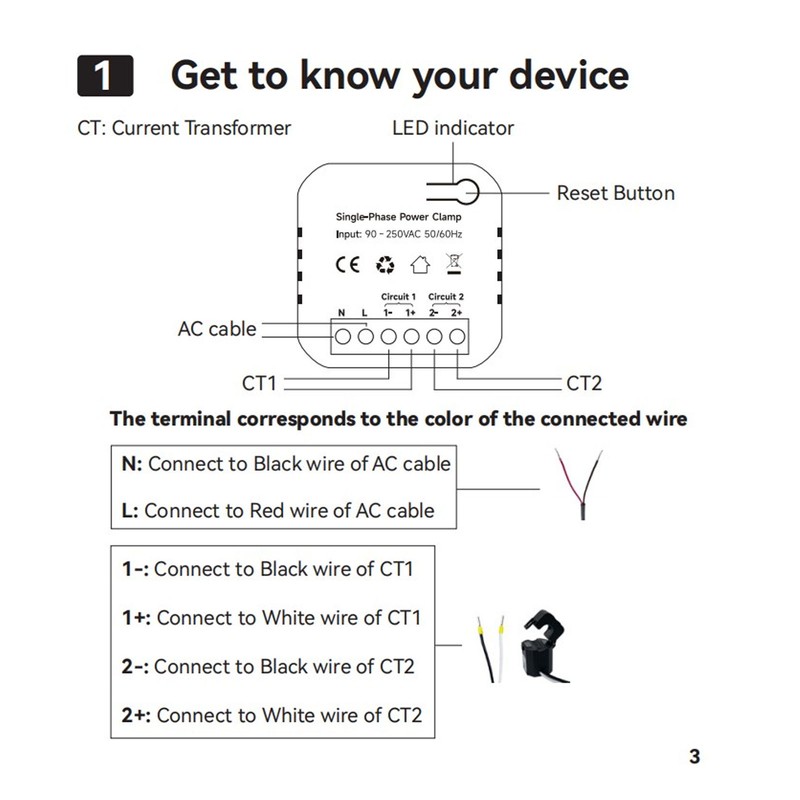 1 Get to know your device

CT: Current Transformer

LED indicator

Reset Button

Single-Phase Power Clamp
Input: 90 - 250VAC 50/60Hz

CE

Circuit 1 Circuit 2
N L 1- 1+ 2- 2+

AC cable

CT1

CT2

The terminal corresponds to the color of the connected wire

N: Connect to Black wire of AC cable

L: Connect to Red wire of AC cable

1-: Connect to Black wire of CT1

1+: Connect to White wire of CT1

2-: Connect to Black wire of CT2

2+: Connect to White wire of CT2

3