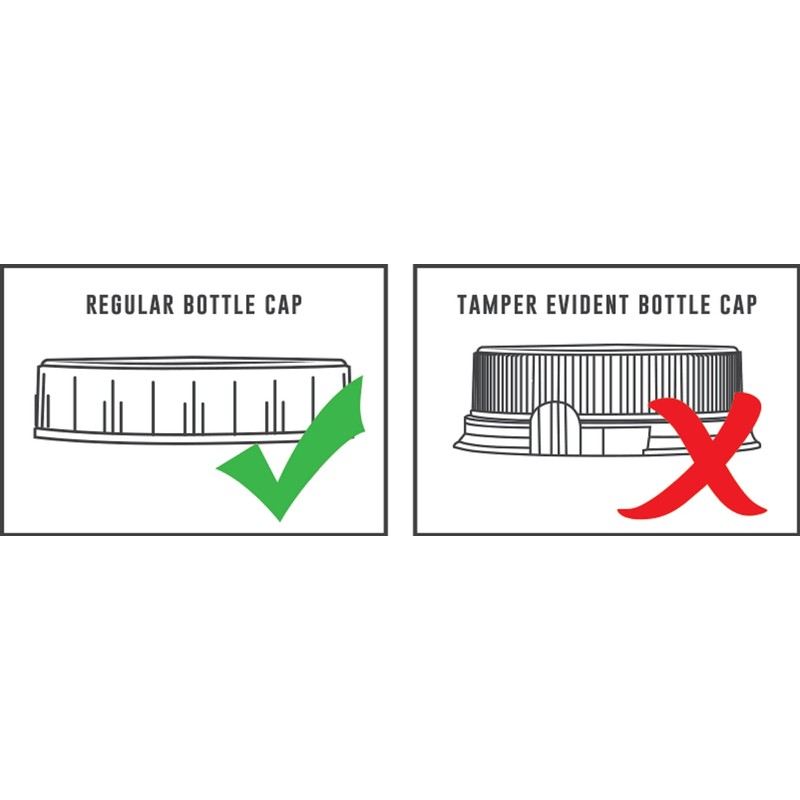 REGULAR BOTTLE CAP

TAMPER EVIDENT BOTTLE CAP