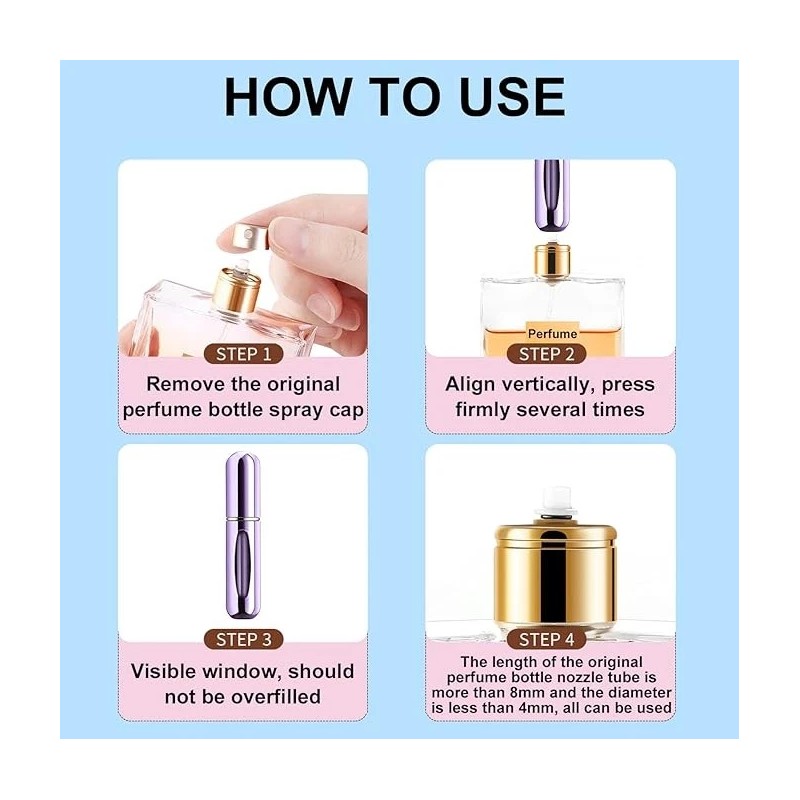 HOW TO USE

STEP 1

Remove the original perfume bottle spray cap

Perfume

STEP 2

Align vertically, press firmly several times

STEP 3

Visible window, should not be overfilled

STEP 4

The length of the original perfume bottle nozzle tube is more than 8mm and the diameter is less than 4mm, all can be used