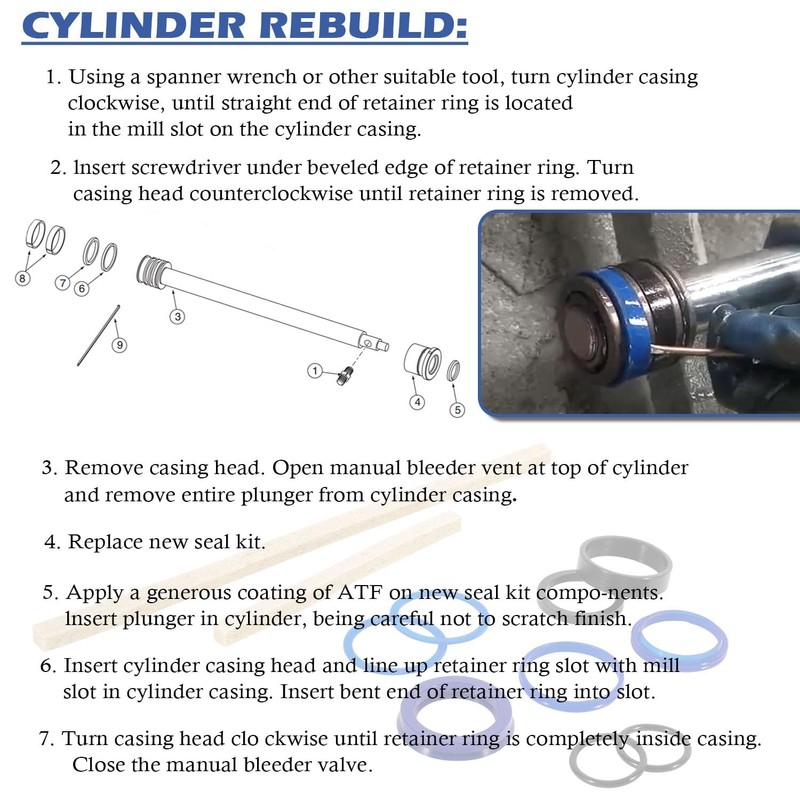 CYLINDER REBUILD:

1. Using a spanner wrench or other suitable tool, turn cylinder casing clockwise, until straight end of retainer ring is located in the mill slot on the cylinder casing.

2. Insert screwdriver under beveled edge of retainer ring. Turn casing head counterclockwise until retainer ring is removed.

8 7 6 3 9 1 4 5

3. Remove casing head. Open manual bleeder vent at top of cylinder and remove entire plunger from cylinder casing.

4. Replace new seal kit.

5. Apply a generous coating of ATF on new seal kit compo-nents. Insert plunger in cylinder, being careful not to scratch finish.

6. Insert cylinder casing head and line up retainer ring slot with mill slot in cylinder casing. Insert bent end of retainer ring into slot.

7. Turn casing head clo ckwise until retainer ring is completely inside casing. Close the manual bleeder valve.