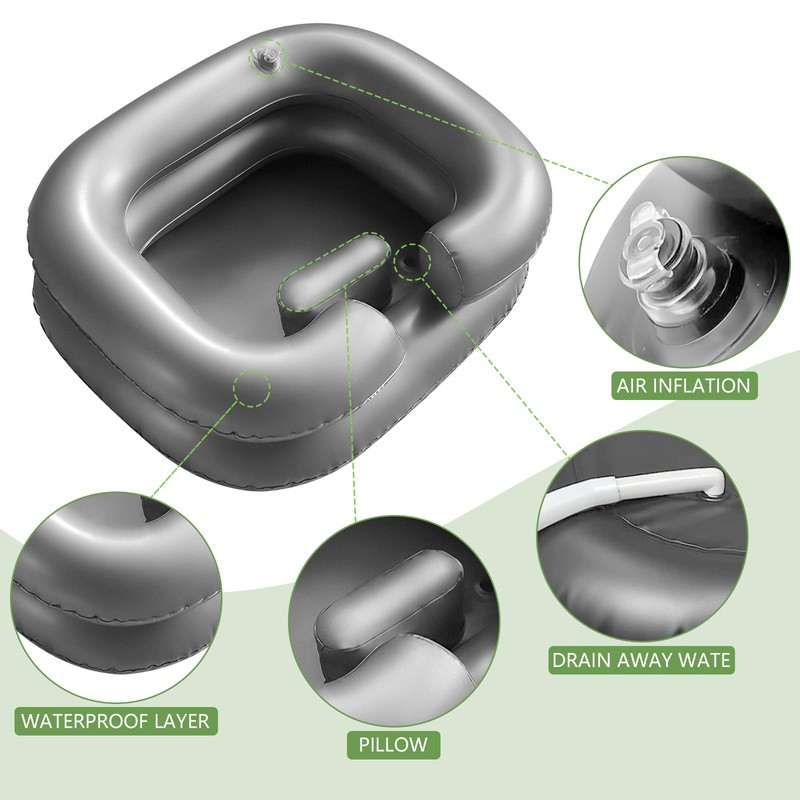 AIR INFLATION

DRAIN AWAY WATE

WATERPROOF LAYER

PILLOW