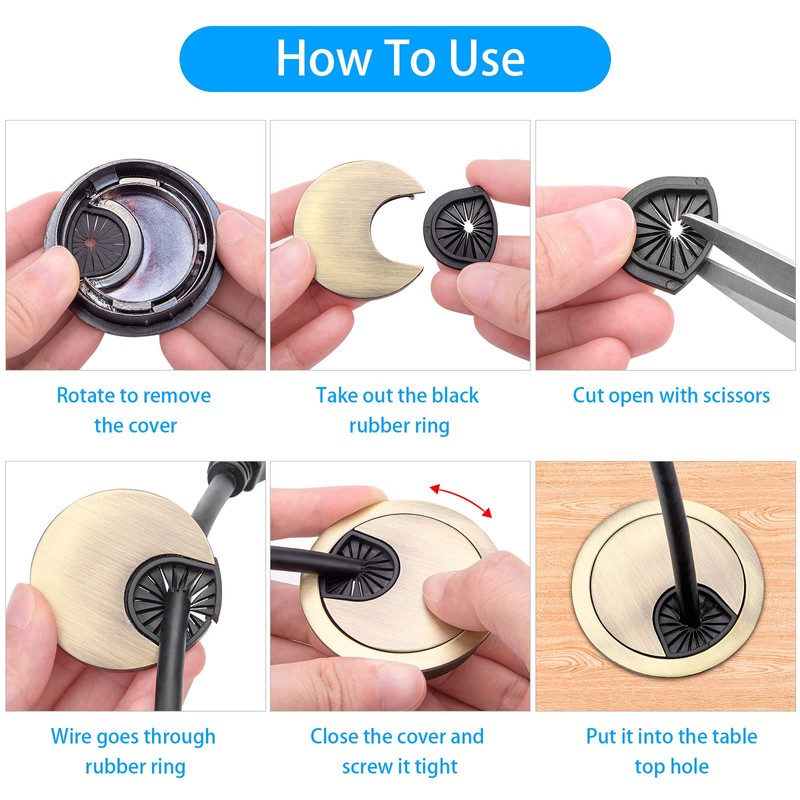 How To Use

Rotate to remove the cover

Take out the black rubber ring

Cut open with scissors

Wire goes through rubber ring

Close the cover and screw it tight

Put it into the table top hole