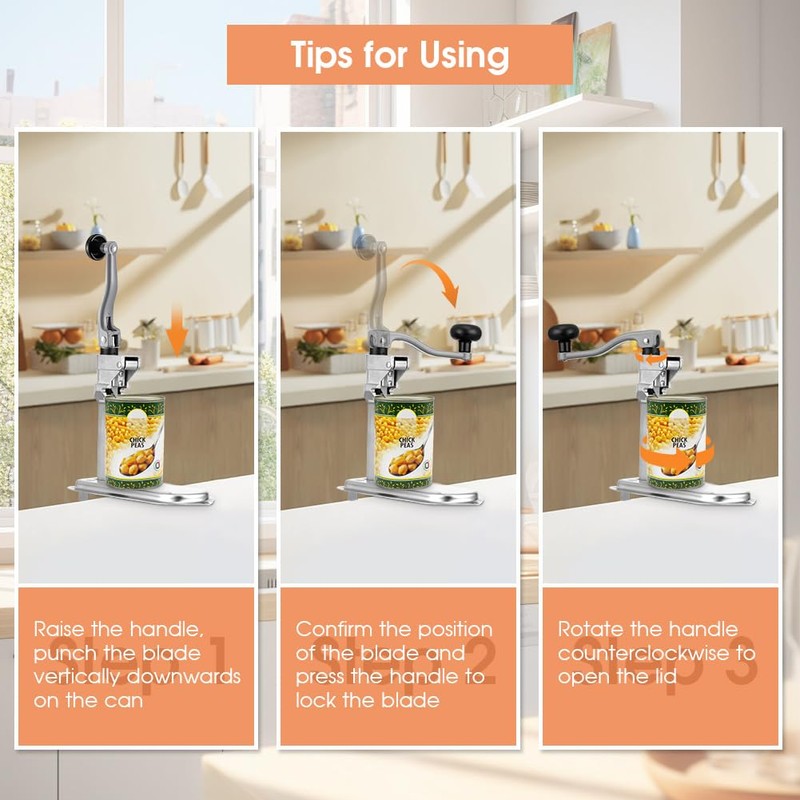 Tips for Using

CHICK PEAS

Step 1
Raise the handle, punch the blade vertically downwards on the can

CHICK PEAS

Step 2
Confirm the position of the blade and press the handle to lock the blade

CHICK PEAS

Step 3
Rotate the handle counterclockwise to open the lid