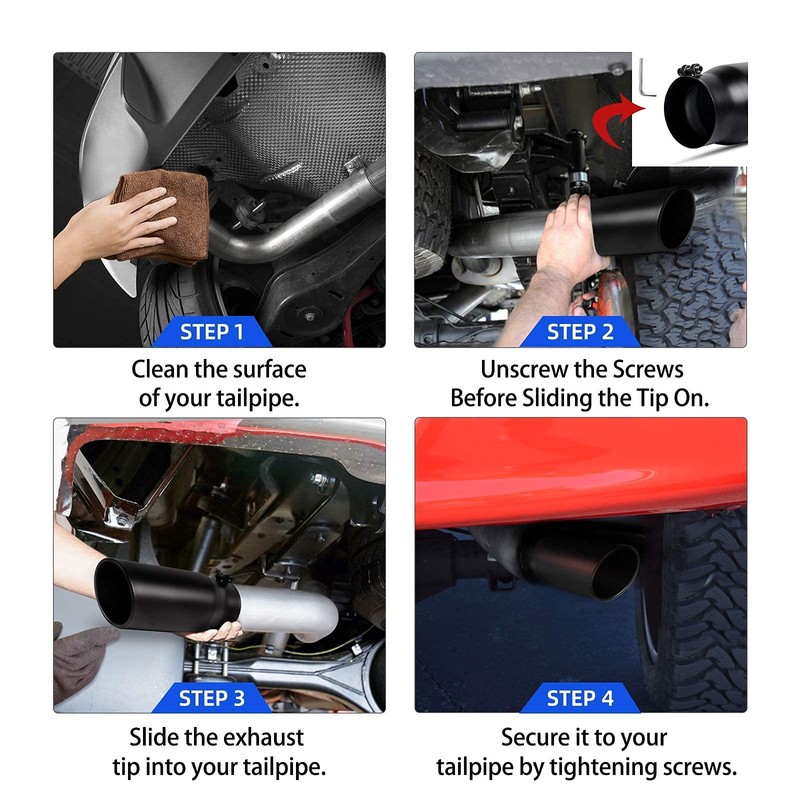 STEP 1
Clean the surface of your tailpipe.

STEP 2
Unscrew the Screws Before Sliding the Tip On.

STEP 3
Slide the exhaust tip into your tailpipe.

STEP 4
Secure it to your tailpipe by tightening screws.