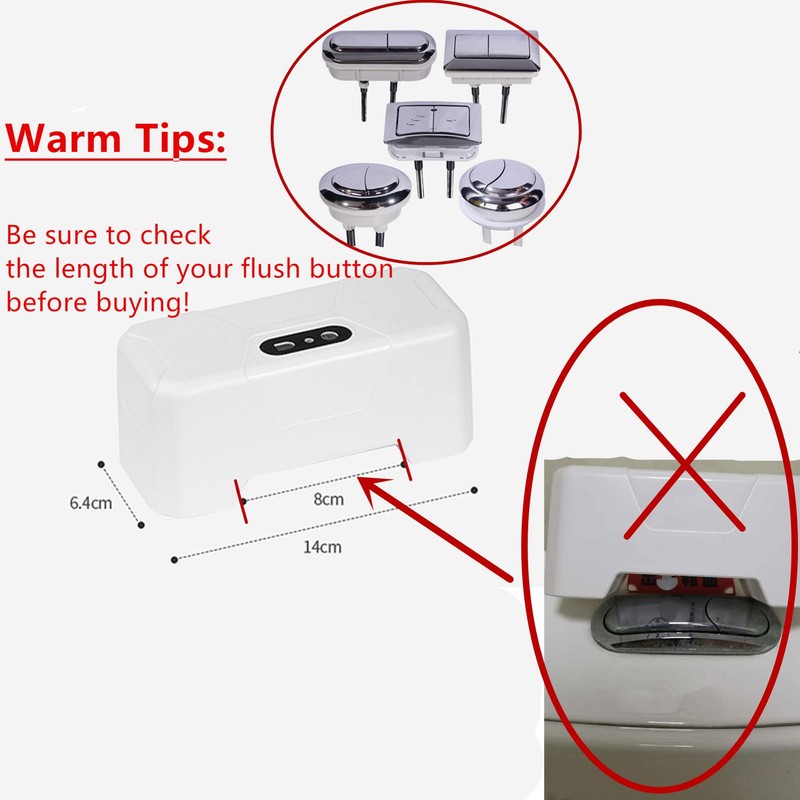 Warm Tips:

Be sure to check the length of your flush button before buying!

6.4cm

8cm

14cm