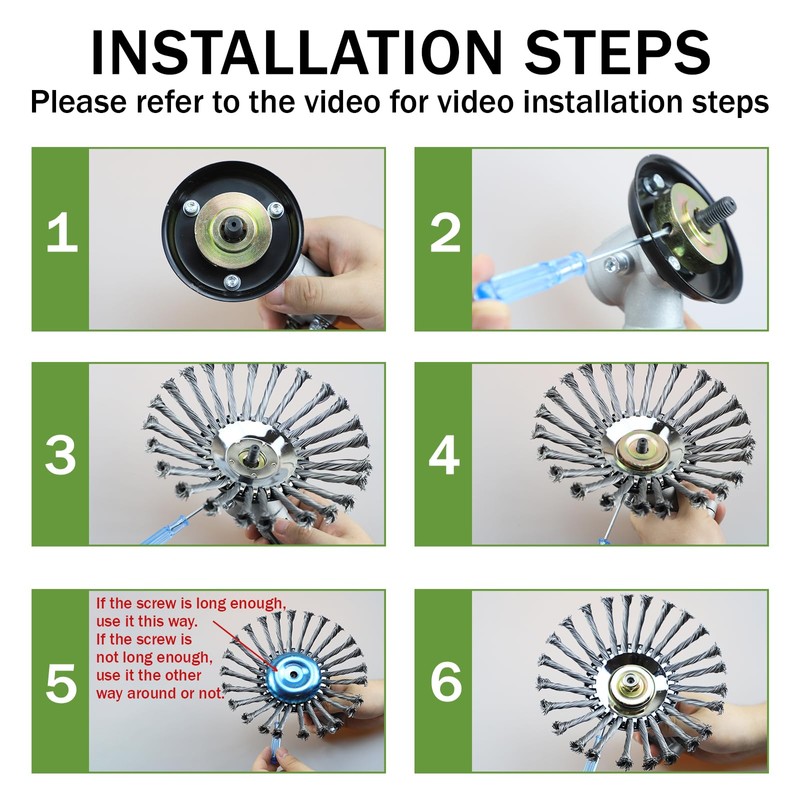 INSTALLATION STEPS
Please refer to the video for video installation steps

1

2

3

4

5
If the screw is long enough, use it this way. If the screw is not long enough, use it the other way around or not.

6