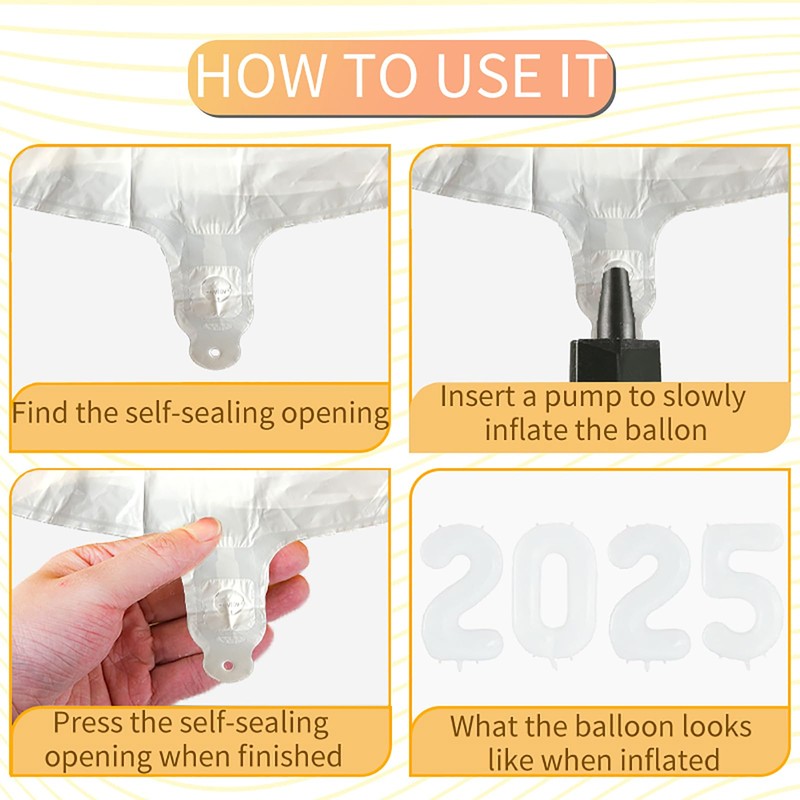 HOW TO USE IT

Find the self-sealing opening

Insert a pump to slowly inflate the ballon

Press the self-sealing opening when finished

2025

What the balloon looks like when inflated