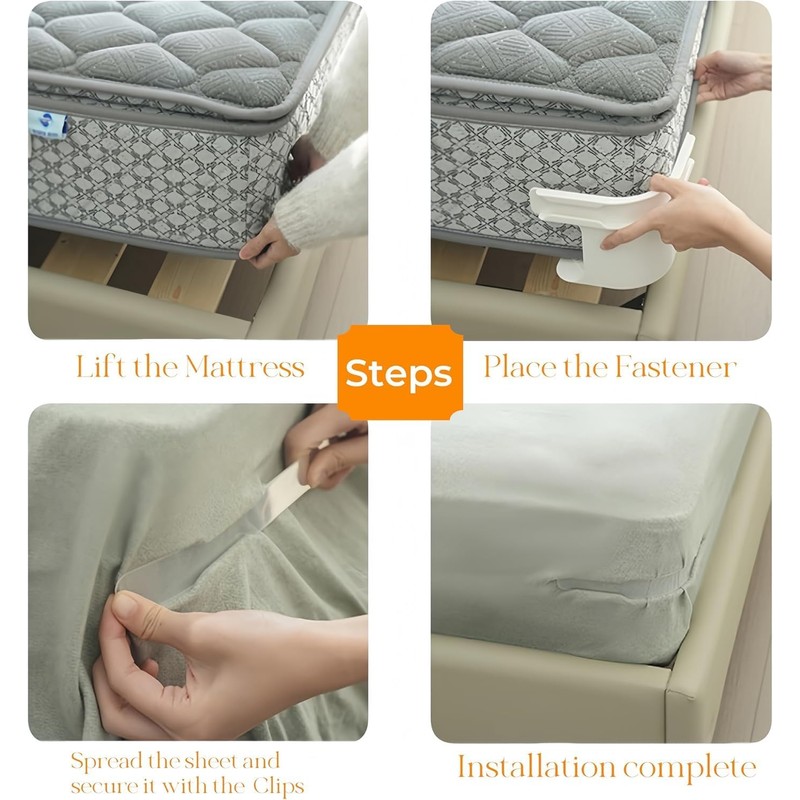 Lift the Mattress

Steps

Place the Fastener

Spread the sheet and secure it with the Clips

Installation complete