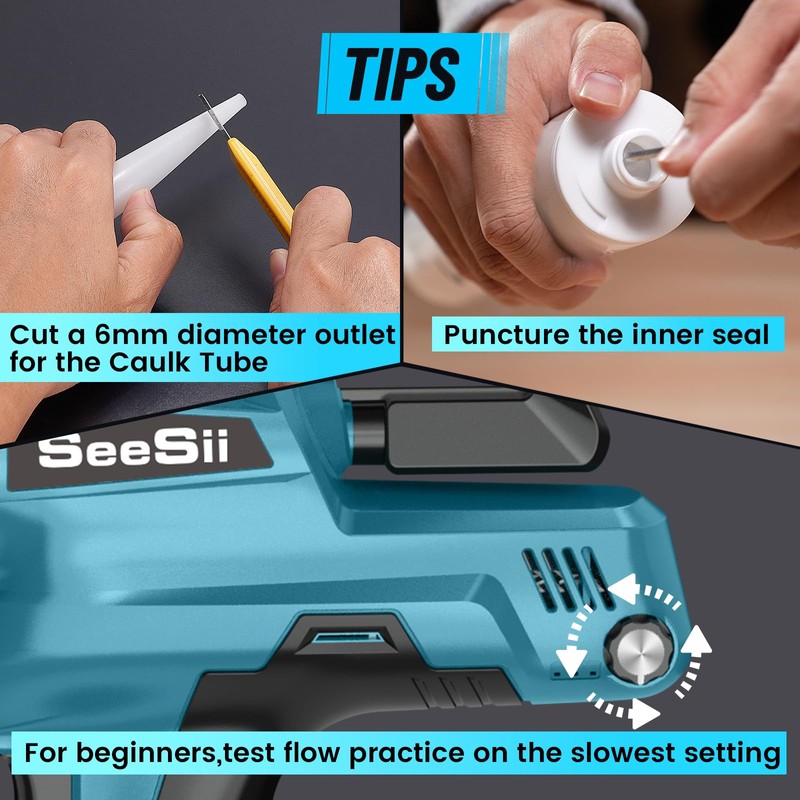 TIPS

Cut a 6mm diameter outlet for the Caulk Tube

Puncture the inner seal

SeeSii

For beginners,test flow practice on the slowest setting