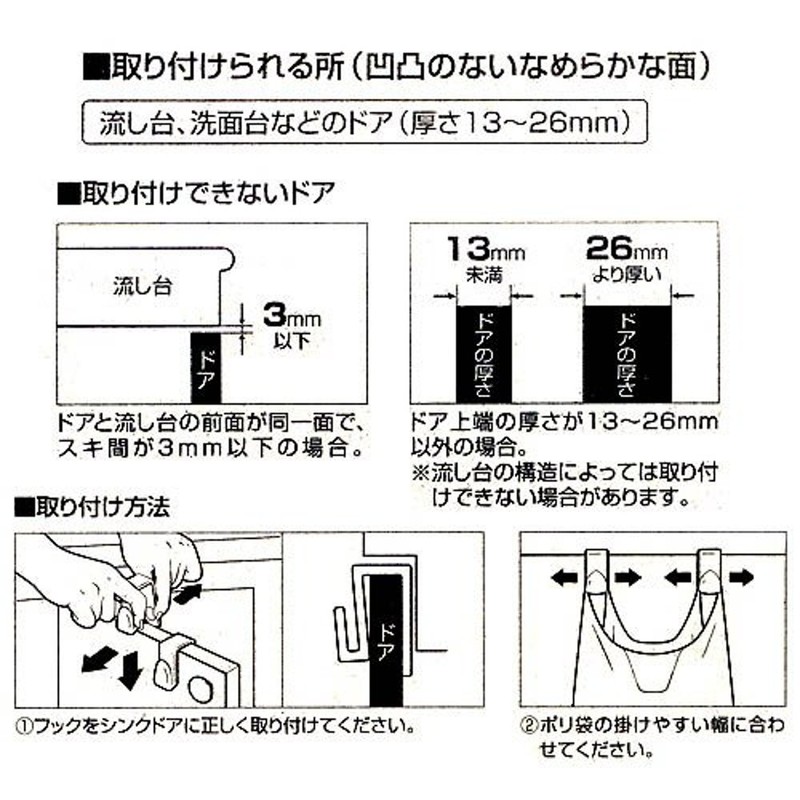 ■取り付けられる所（凹凸のないなめらかな面）

流し台、洗面台などのドア（厚さ13〜26mm）

■取り付けできないドア

流し台

3mm 以下

ドア

ドアと流し台の前面が同一面で、スキ間が3mm以下の場合。

13mm 未満

26mm より厚い

ドアの厚さ

ドアの厚さ

ドア上端の厚さが13〜26mm以外の場合。
※流し台の構造によっては取り付けできない場合があります。

■取り付け方法

ドア

①フックをシンクドアに正しく取り付けてください。

②ポリ袋の掛けやすい幅に合わせてください。