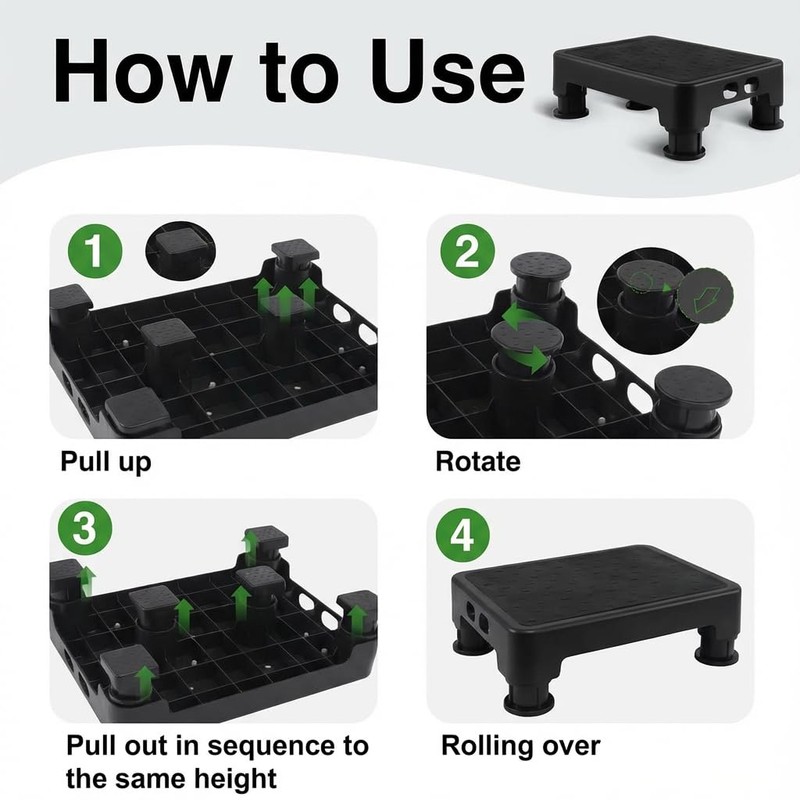 How to Use

1

Pull up

2

Rotate

3

Pull out in sequence to the same height

4

Rolling over