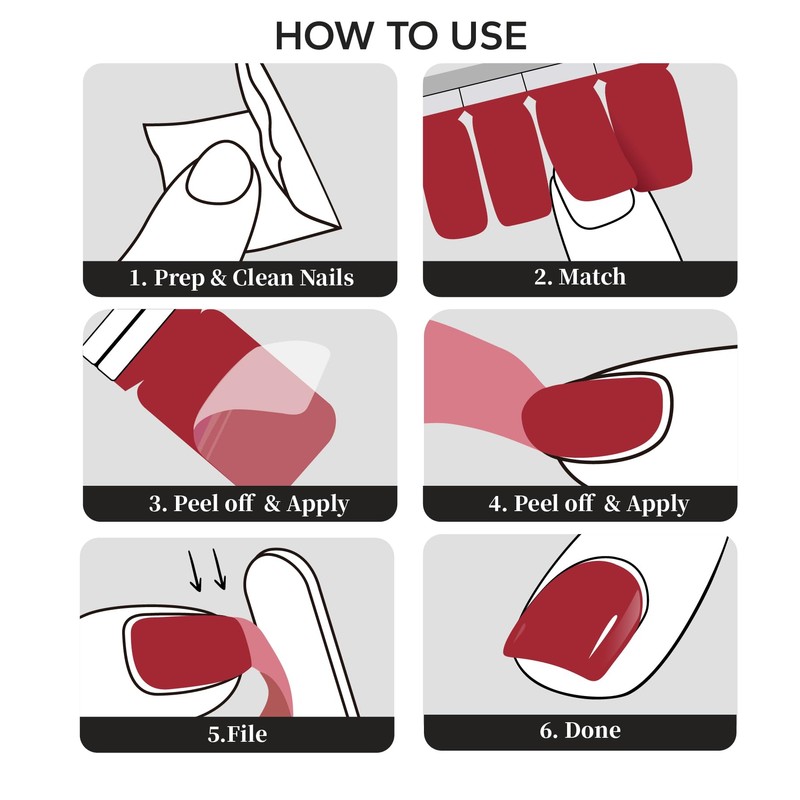 HOW TO USE

1. Prep & Clean Nails

2. Match

3. Peel off & Apply

4. Peel off & Apply

5.File

6. Done