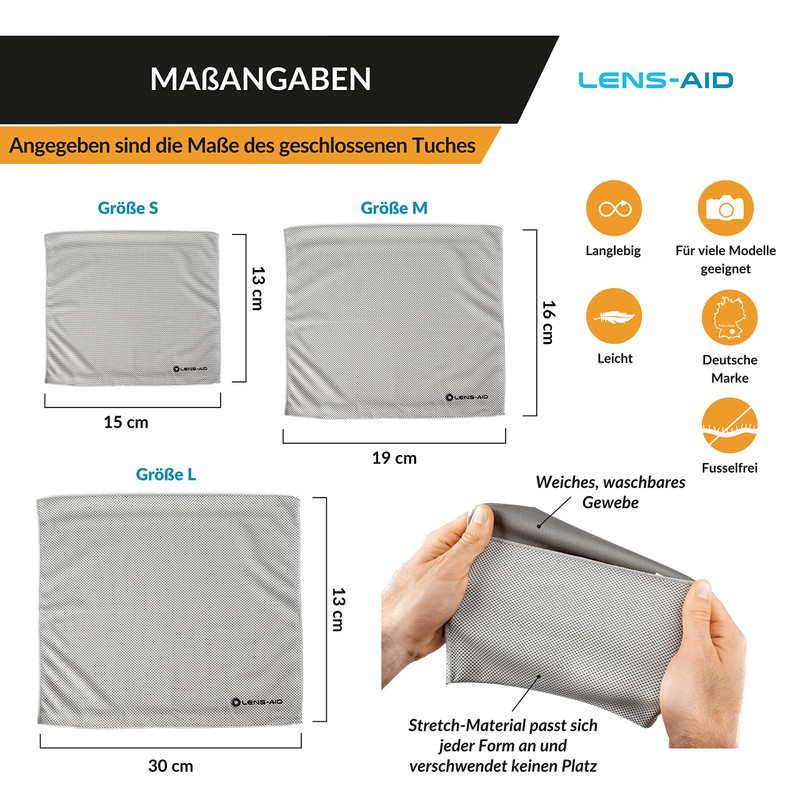 MAßANGABEN

LENS-AID

Angegeben sind die Maße des geschlossenen Tuches

Größe S

LENS-AID

13 cm

15 cm

Größe M

LENS-AID

16 cm

19 cm

Langlebig

Für viele Modelle geeignet

Leicht

München

Deutsche Marke

Fusselfrei

Größe L

LENS-AID

13 cm

30 cm

Weiches, waschbares Gewebe

Stretch-Material passt sich jeder Form an und verschwendet keinen Platz