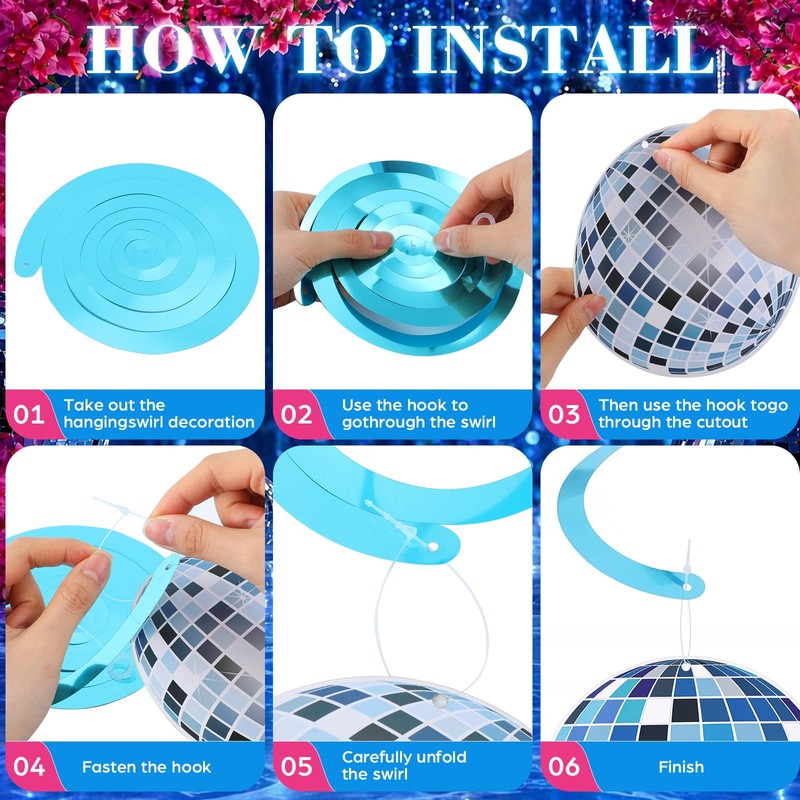 HOW TO INSTALL

01 Take out the hangingswirl decoration

02 Use the hook to gothrough the swirl

03 Then use the hook togo through the cutout

04 Fasten the hook

05 Carefully unfold the swirl

06 Finish