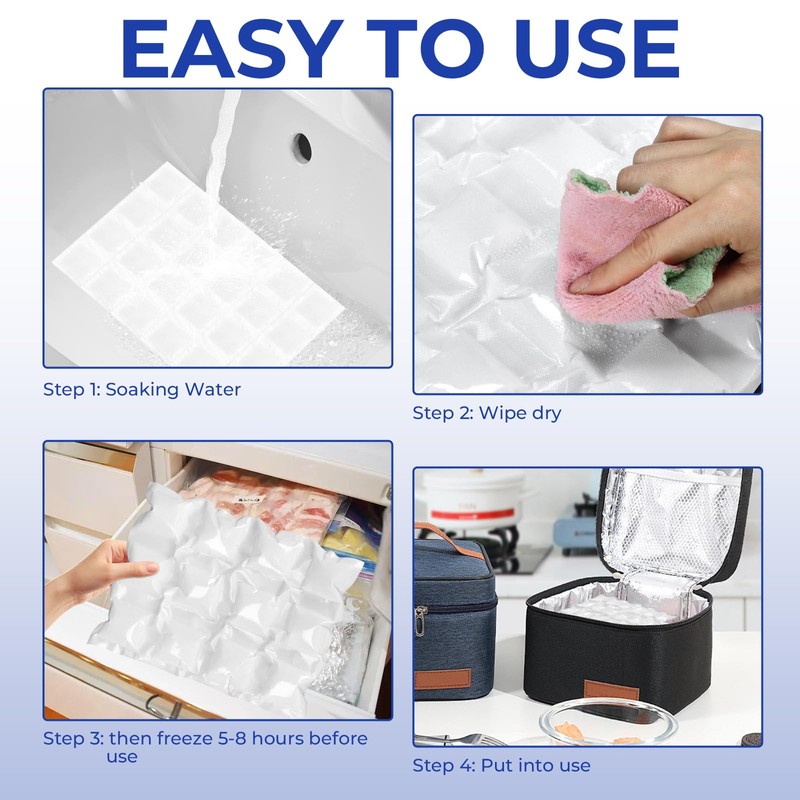 EASY TO USE

Step 1: Soaking Water

Step 2: Wipe dry

Step 3: then freeze 5-8 hours before use

Step 4: Put into use