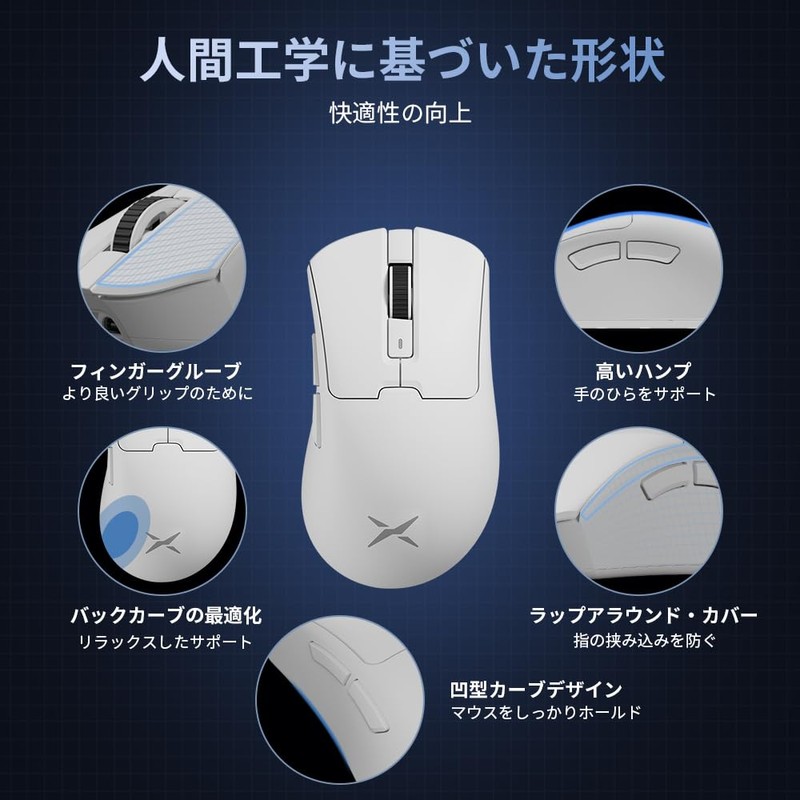 人間工学に基づいた形状
快適性の向上

フィンガーグルーブ
より良いグリップのために

高いハンプ
手のひらをサポート

バックカーブの最適化
リラックスしたサポート

ラップアラウンド・カバー
指の挟み込みを防ぐ

凹型カーブデザイン
マウスをしっかりホールド