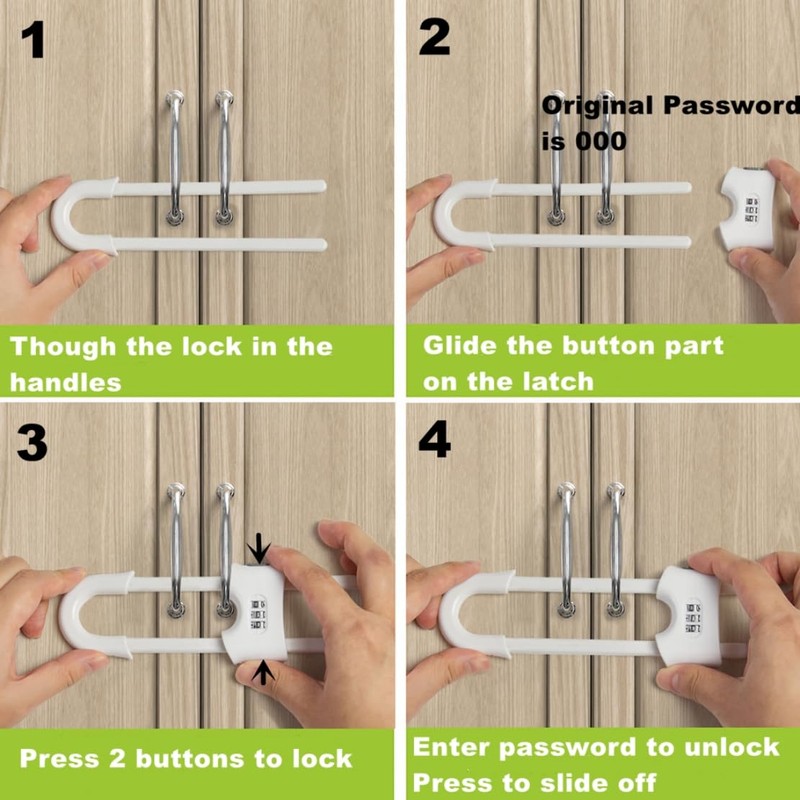 1

Though the lock in the handles

2

Original Password is 000

Glide the button part on the latch

3

Press 2 buttons to lock

4

Enter password to unlock
Press to slide off