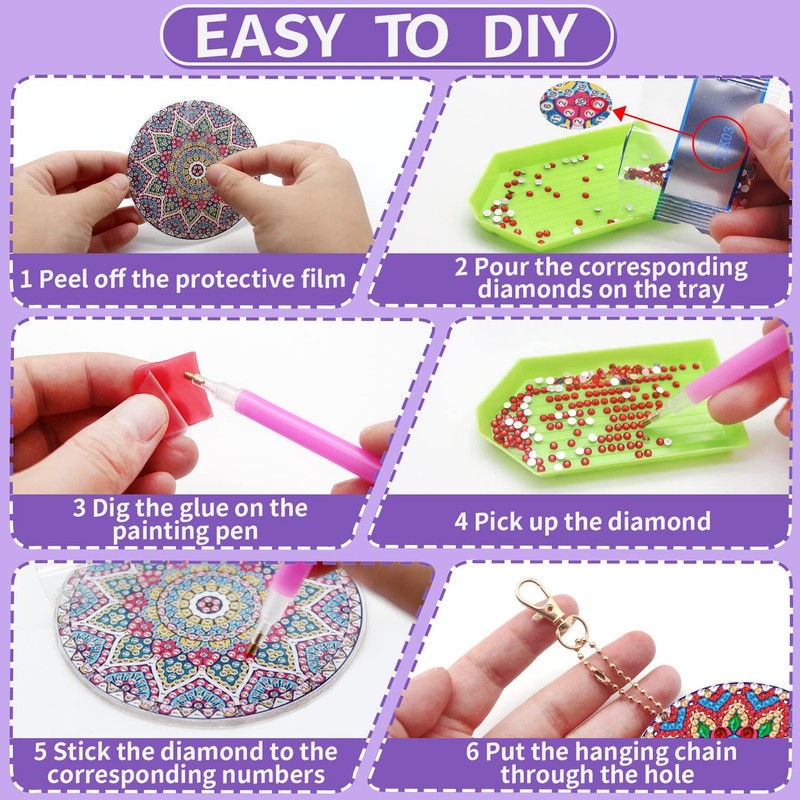 EASY TO DIY

1 Peel off the protective film

2 Pour the corresponding diamonds on the tray

3 Dig the glue on the painting pen

4 Pick up the diamond

5 Stick the diamond to the corresponding numbers

6 Put the hanging chain through the hole