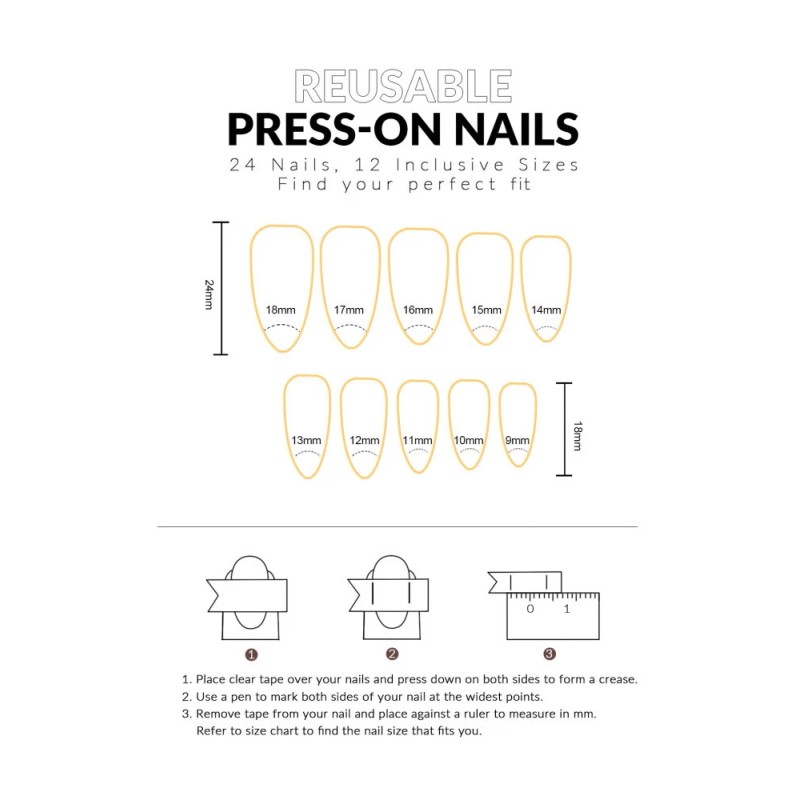 REUSABLE
PRESS-ON NAILS
24 Nails, 12 Inclusive Sizes
Find your perfect fit

24mm

18mm 17mm 16mm 15mm 14mm

13mm 12mm 11mm 10mm 9mm

18mm

0 1

1 2 3

1. Place clear tape over your nails and press down on both sides to form a crease.
2. Use a pen to mark both sides of your nail at the widest points.
3. Remove tape from your nail and place against a ruler to measure in mm. Refer to size chart to find the nail size that fits you.