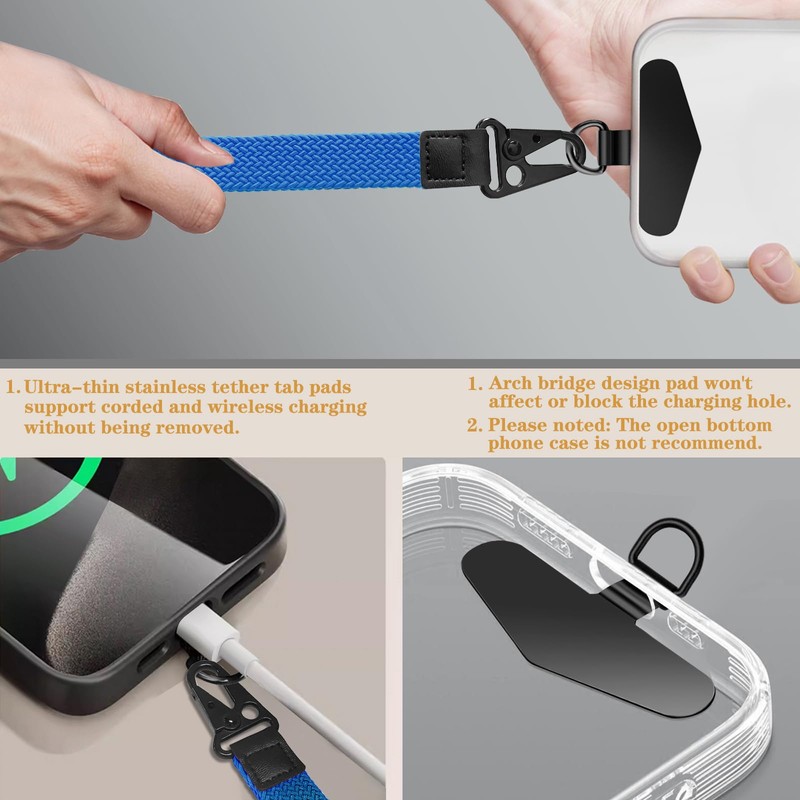 1. Ultra-thin stainless tether tab pads support corded and wireless charging without being removed.

1. Arch bridge design pad won't affect or block the charging hole.

2. Please noted: The open bottom phone case is not recommend.