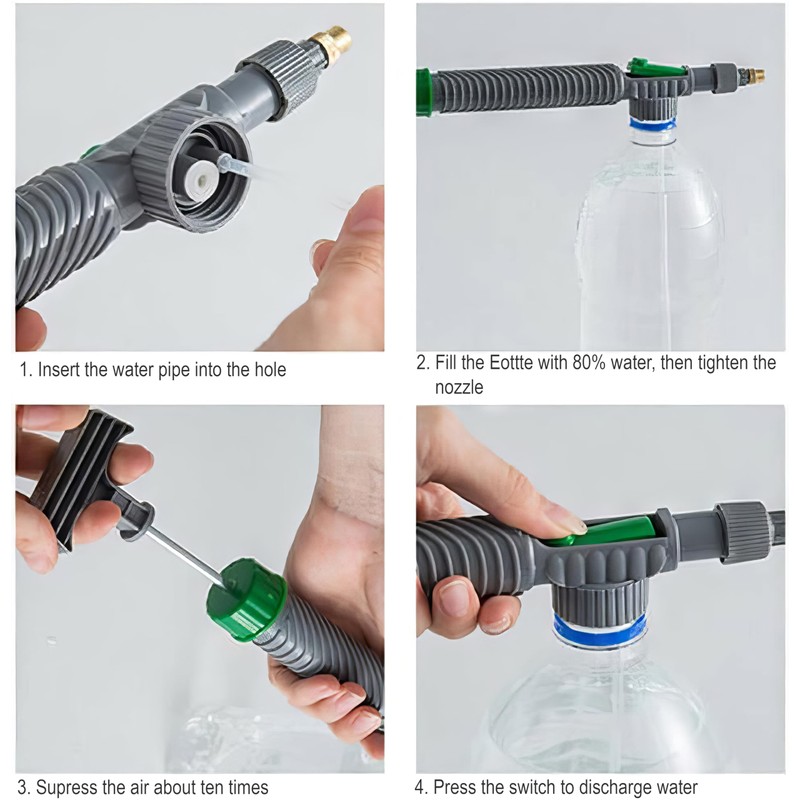 1. Insert the water pipe into the hole

2. Fill the Eottte with 80% water, then tighten the nozzle

3. Supress the air about ten times

4. Press the switch to discharge water