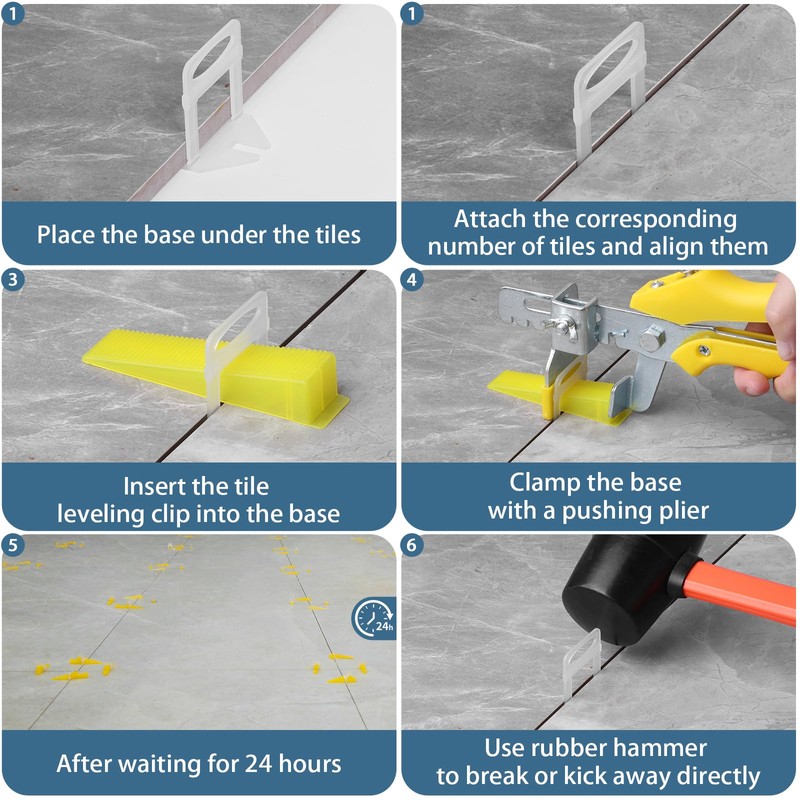 1
Place the base under the tiles

1
Attach the corresponding number of tiles and align them

3
Insert the tile leveling clip into the base

4
Clamp the base with a pushing plier

5
24h
After waiting for 24 hours

6
Use rubber hammer to break or kick away directly