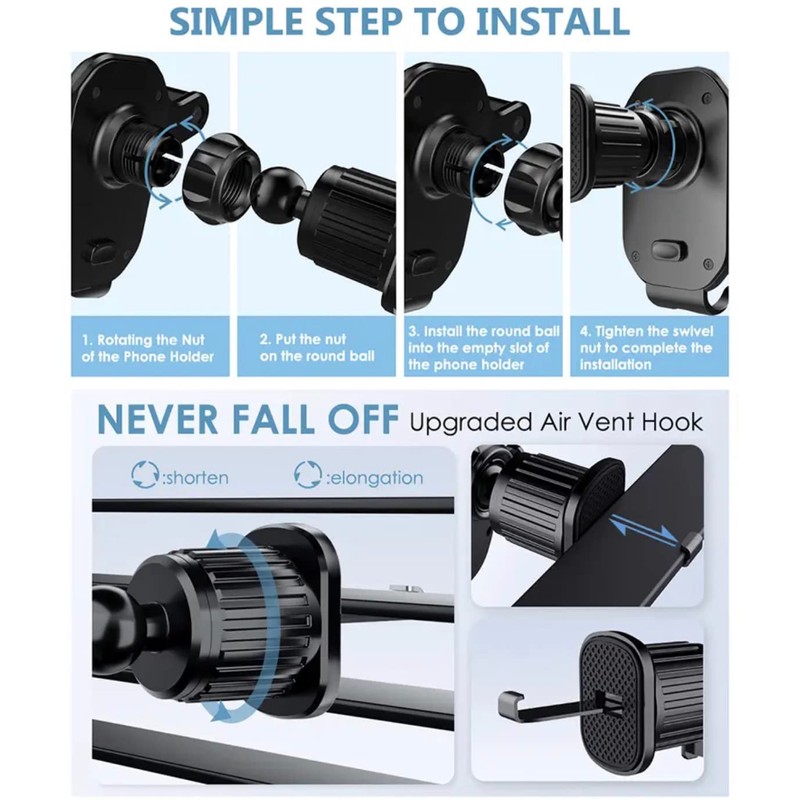 SIMPLE STEP TO INSTALL

1. Rotating the Nut of the Phone Holder

2. Put the nut on the round ball

3. Install the round ball into the empty slot of the phone holder

4. Tighten the swivel nut to complete the installation

NEVER FALL OFF Upgraded Air Vent Hook

:shorten

:elongation