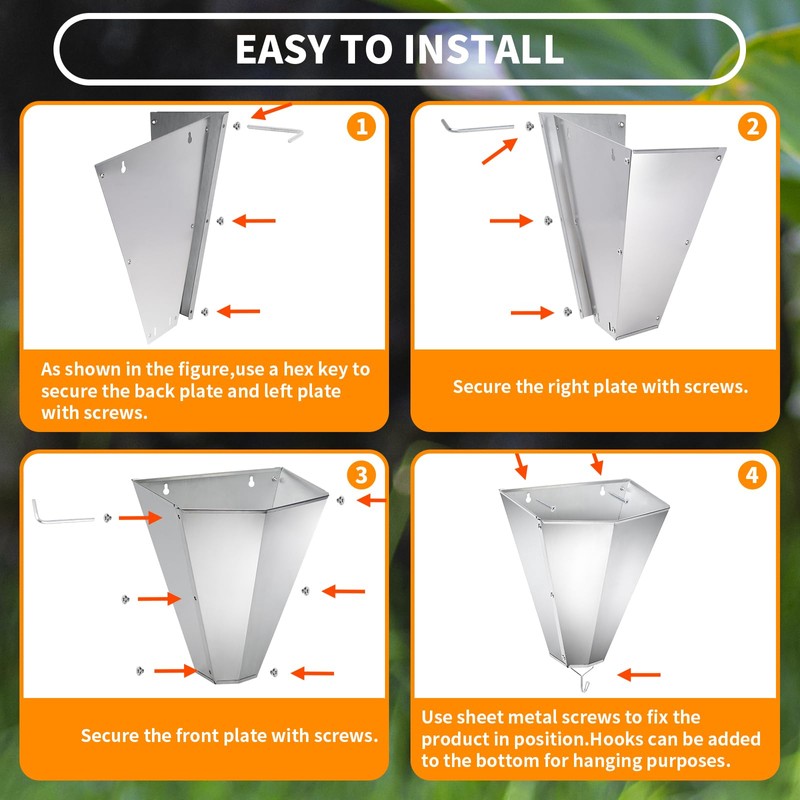 EASY TO INSTALL

1

As shown in the figure,use a hex key to secure the back plate and left plate with screws.

2

Secure the right plate with screws.

3

Secure the front plate with screws.

4

Use sheet metal screws to fix the product in position.Hooks can be added to the bottom for hanging purposes.