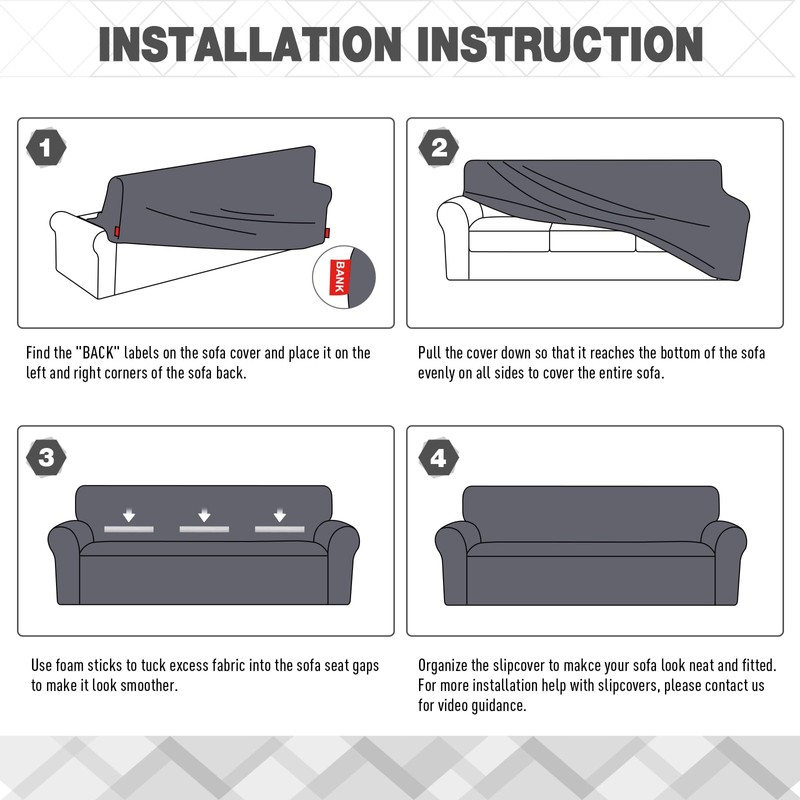 INSTALLATION INSTRUCTION

1

BANK

Find the "BACK" labels on the sofa cover and place it on the left and right corners of the sofa back.

2

Pull the cover down so that it reaches the bottom of the sofa evenly on all sides to cover the entire sofa.

3

Use foam sticks to tuck excess fabric into the sofa seat gaps to make it look smoother.

4

Organize the slipcover to makce your sofa look neat and fitted. For more installation help with slipcovers, please contact us for video guidance.