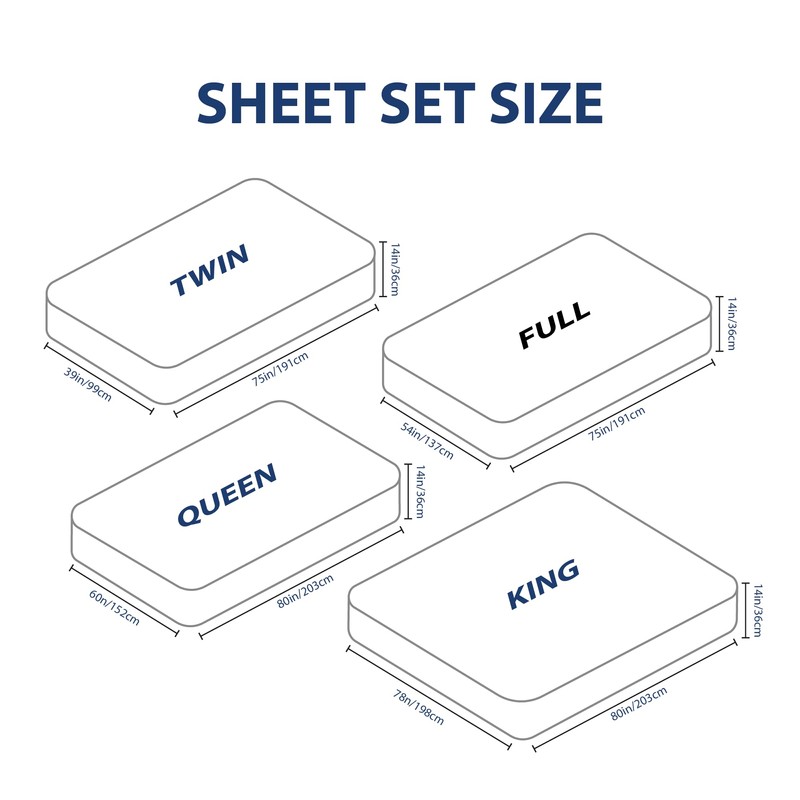 SHEET SET SIZE

TWIN
14in/36cm
39in/99cm
75in/191cm

FULL
14in/36cm
54in/137cm
75in/191cm

QUEEN
14in/36cm
60n/152cm
80in/203cm

KING
14in/36cm
78n/198cm
80in/203cm