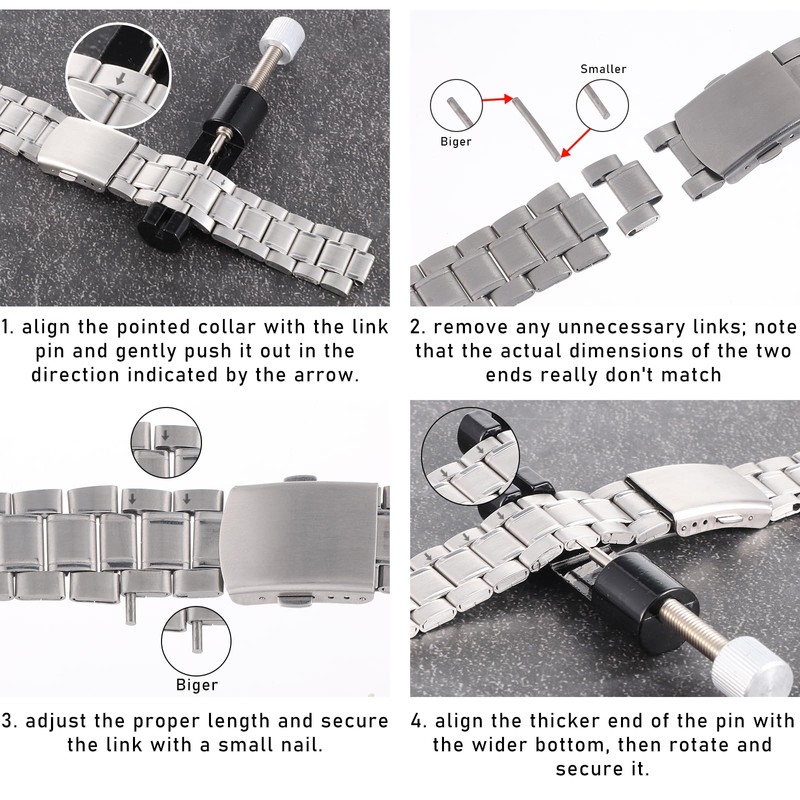 1. align the pointed collar with the link pin and gently push it out in the direction indicated by the arrow.

Smaller

Biger

2. remove any unnecessary links; note that the actual dimensions of the two ends really don't match

Biger

3. adjust the proper length and secure the link with a small nail.

4. align the thicker end of the pin with the wider bottom, then rotate and secure it.