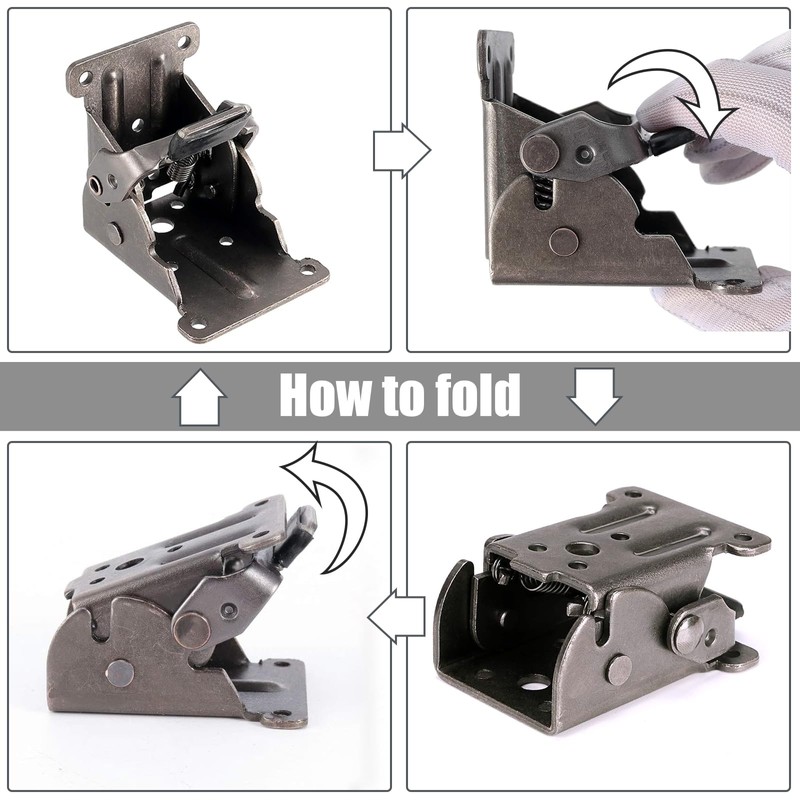 How to fold