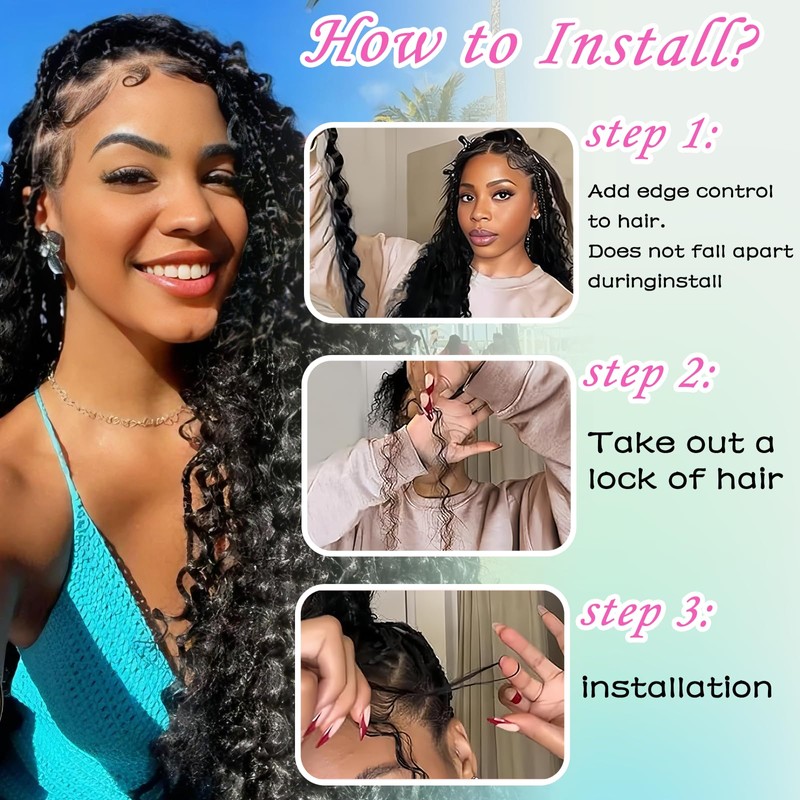 How to Install?

step 1:

Add edge control to hair.
Does not fall apart duringinstall

step 2:

Take out a lock of hair

step 3:

installation