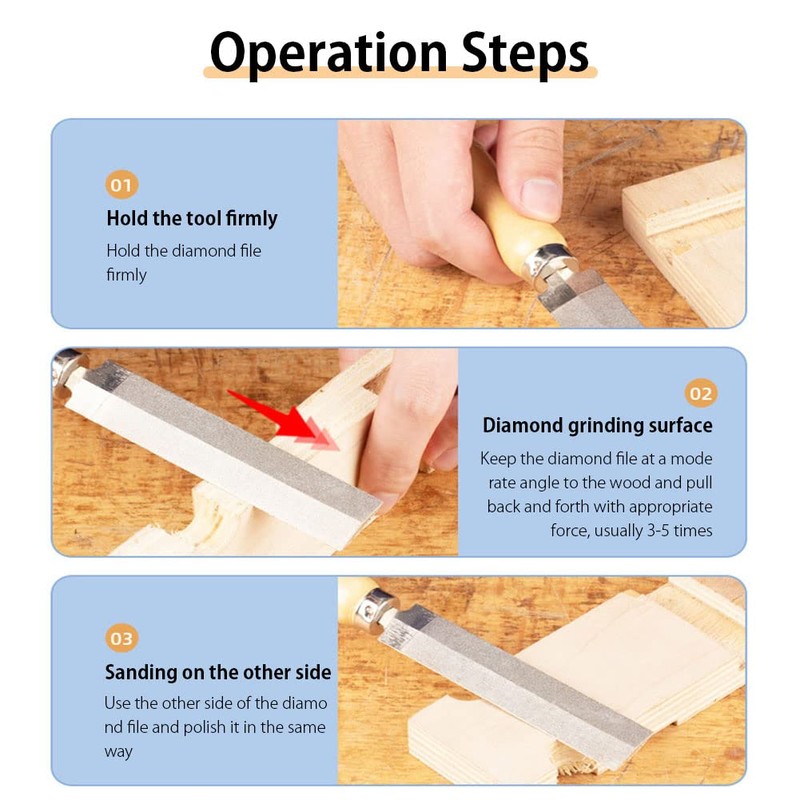 Operation Steps

01

Hold the tool firmly

Hold the diamond file firmly

02

Diamond grinding surface

Keep the diamond file at a mode rate angle to the wood and pull back and forth with appropriate force, usually 3-5 times

03

Sanding on the other side

Use the other side of the diamo nd file and polish it in the same way