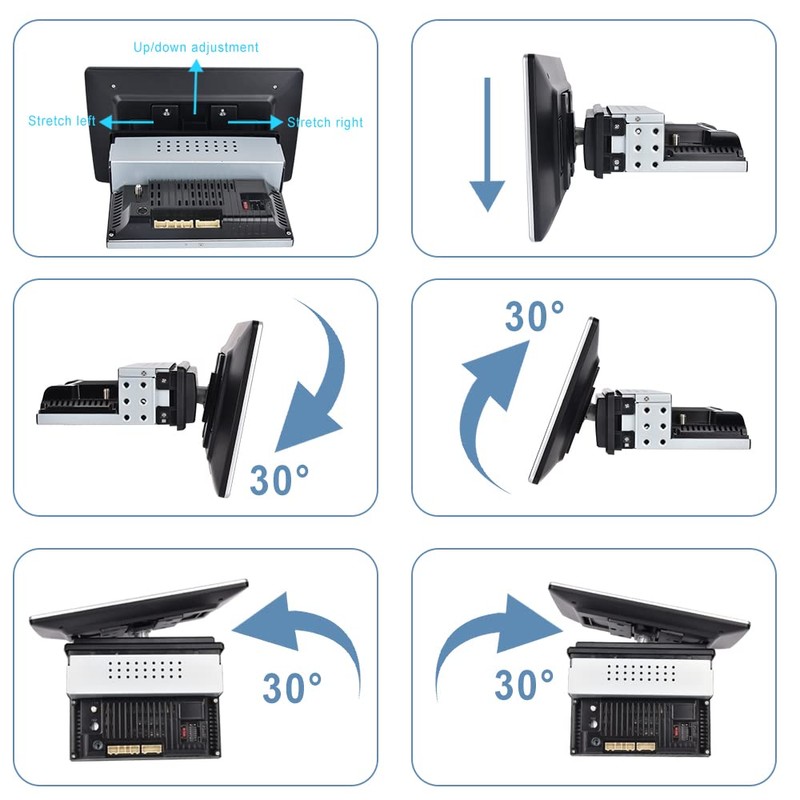 Up/down adjustment

Stretch left

Stretch right

30°

30°

30°

30°