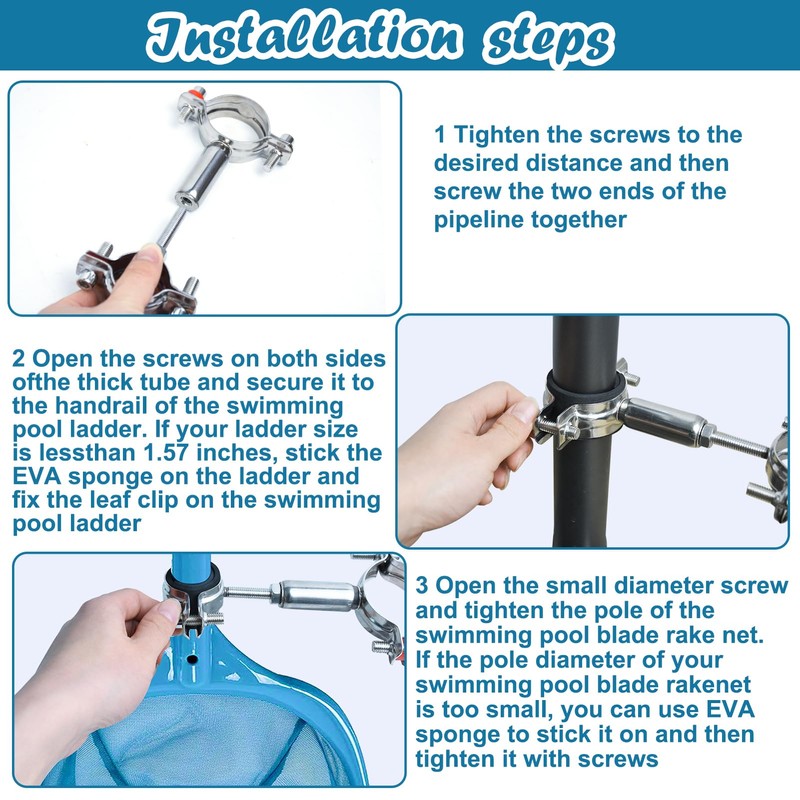 Installation steps

1 Tighten the screws to the desired distance and then screw the two ends of the pipeline together

2 Open the screws on both sides ofthe thick tube and secure it to the handrail of the swimming pool ladder. If your ladder size is lessthan 1.57 inches, stick the EVA sponge on the ladder and fix the leaf clip on the swimming pool ladder

3 Open the small diameter screw and tighten the pole of the swimming pool blade rake net. If the pole diameter of your swimming pool blade rakenet is too small, you can use EVA sponge to stick it on and then tighten it with screws