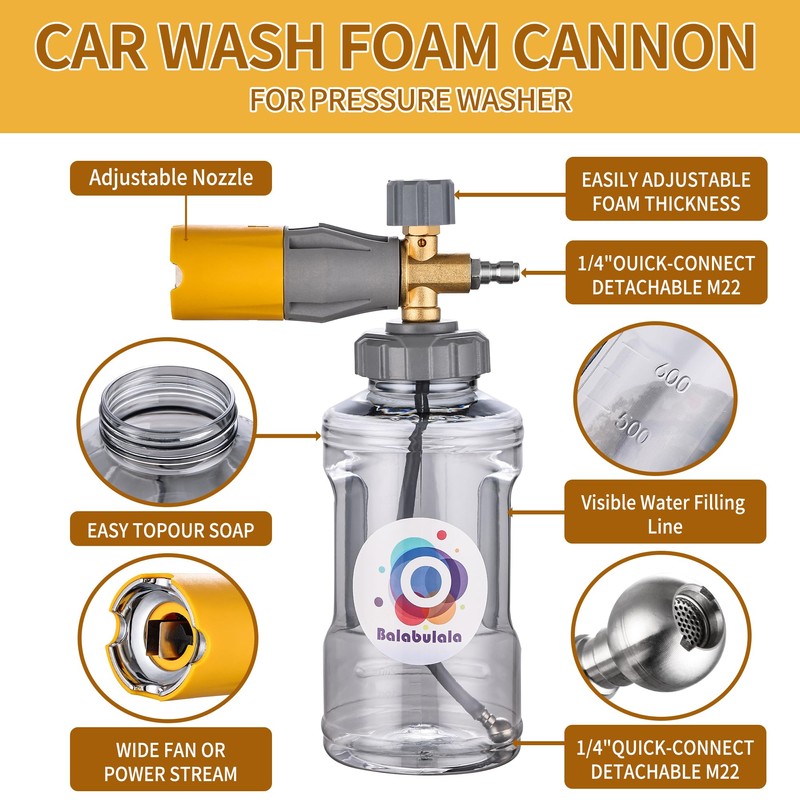 CAR WASH FOAM CANNON
FOR PRESSURE WASHER

Adjustable Nozzle

EASILY ADJUSTABLE FOAM THICKNESS

1/4"QUICK-CONNECT DETACHABLE M22

600
500

EASY TOPOUR SOAP

Visible Water Filling Line

Balabulala

WIDE FAN OR POWER STREAM

1/4"QUICK-CONNECT DETACHABLE M22