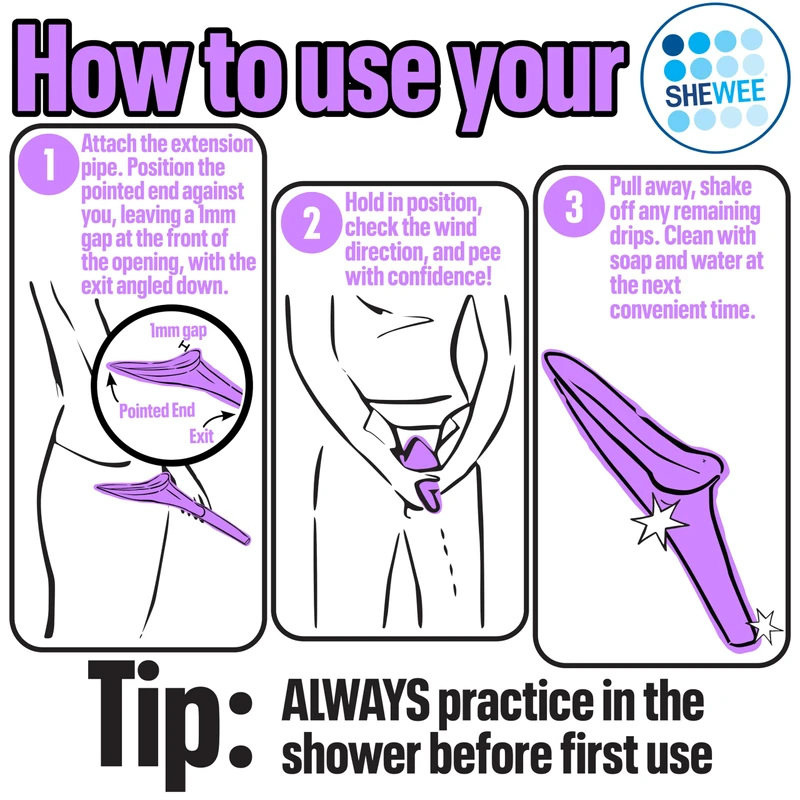 How to use your

SHEWEE

1 Attach the extension pipe. Position the pointed end against you, leaving a 1mm gap at the front of the opening, with the exit angled down.

1mm gap

Pointed End

Exit

2 Hold in position, check the wind direction, and pee with confidence!

3 Pull away, shake off any remaining drips. Clean with soap and water at the next convenient time.

Tip: ALWAYS practice in the shower before first use