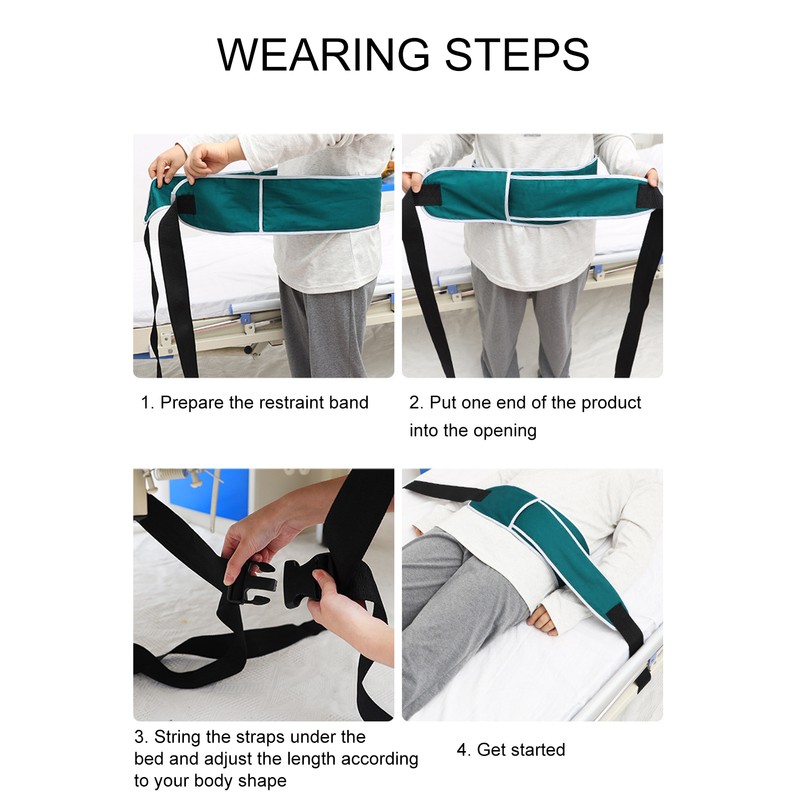 WEARING STEPS

1. Prepare the restraint band

2. Put one end of the product into the opening

3. String the straps under the bed and adjust the length according to your body shape

4. Get started