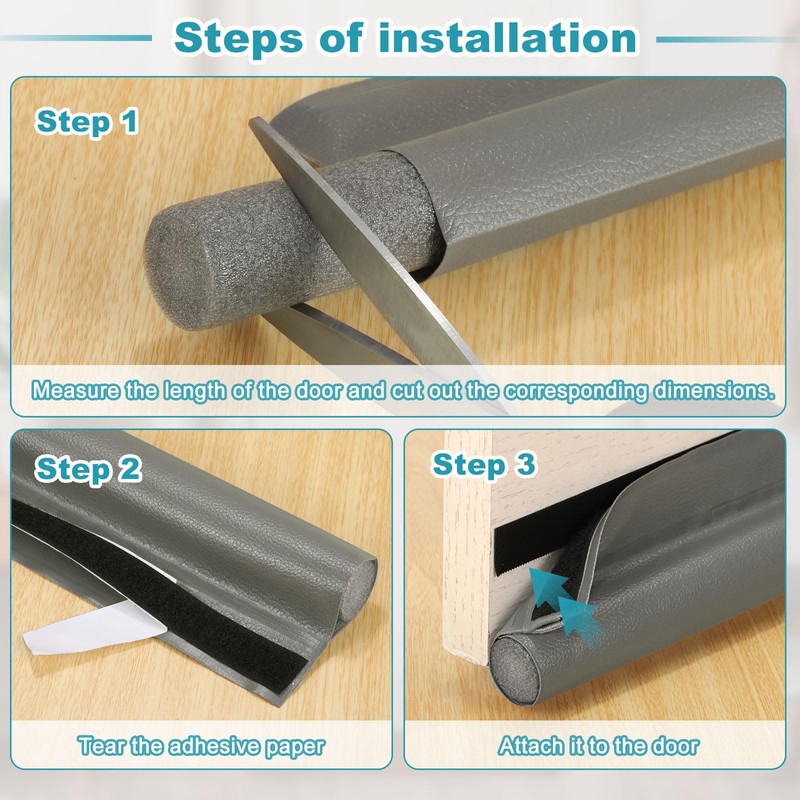 Steps of installation

Step 1

Measure the length of the door and cut out the corresponding dimensions.

Step 2

Tear the adhesive paper

Step 3

Attach it to the door