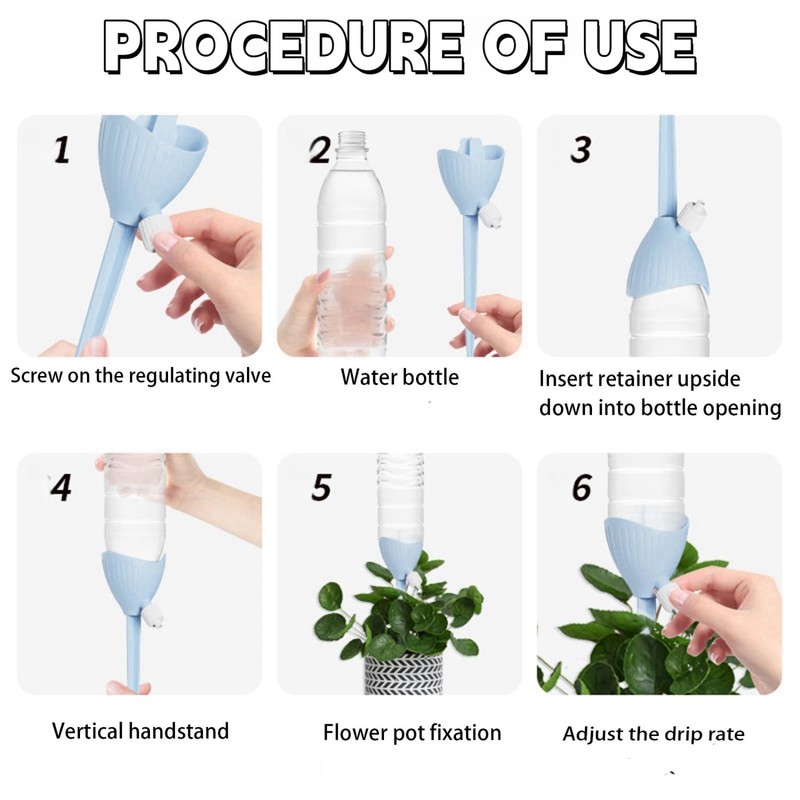 PROCEDURE OF USE

1

Screw on the regulating valve

2

Water bottle

3

Insert retainer upside down into bottle opening

4

Vertical handstand

5

Flower pot fixation

6

Adjust the drip rate