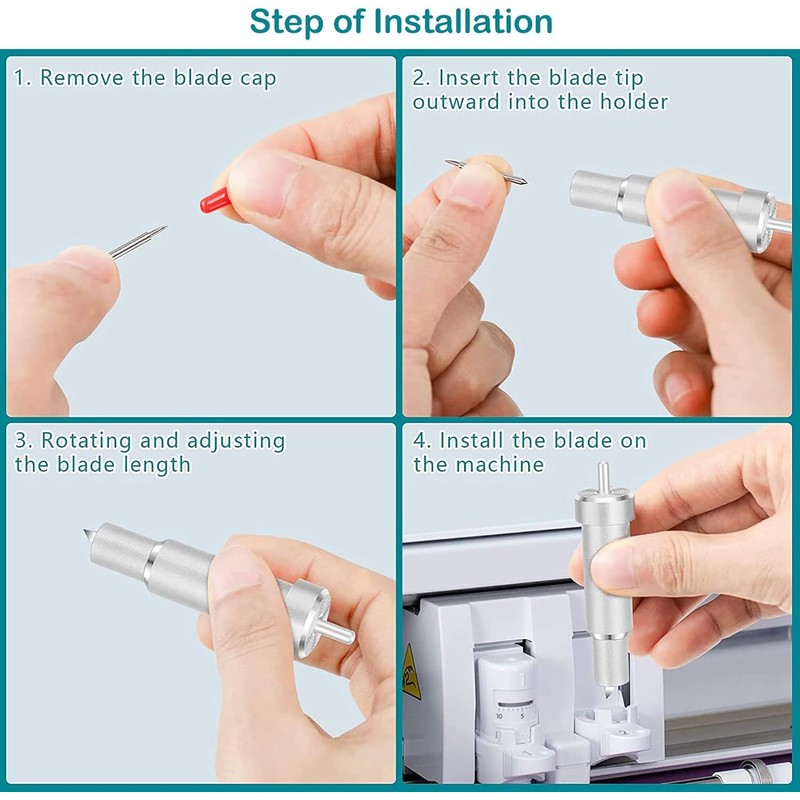 Step of Installation

1. Remove the blade cap

2. Insert the blade tip outward into the holder

3. Rotating and adjusting the blade length

4. Install the blade on the machine

10 5