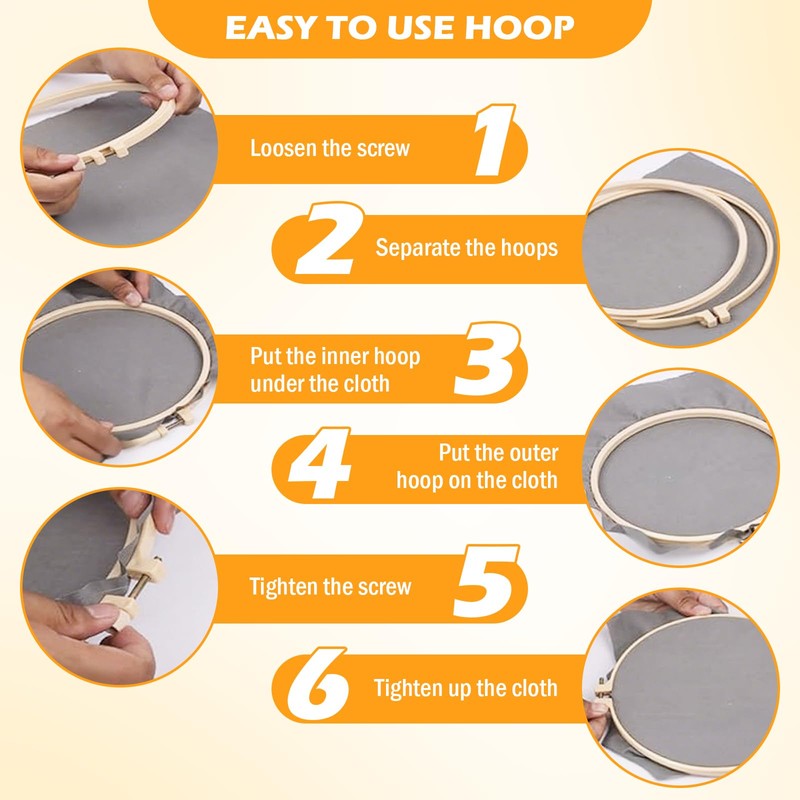 EASY TO USE HOOP

Loosen the screw 1

2 Separate the hoops

Put the inner hoop under the cloth 3

4 Put the outer hoop on the cloth

Tighten the screw 5

6 Tighten up the cloth