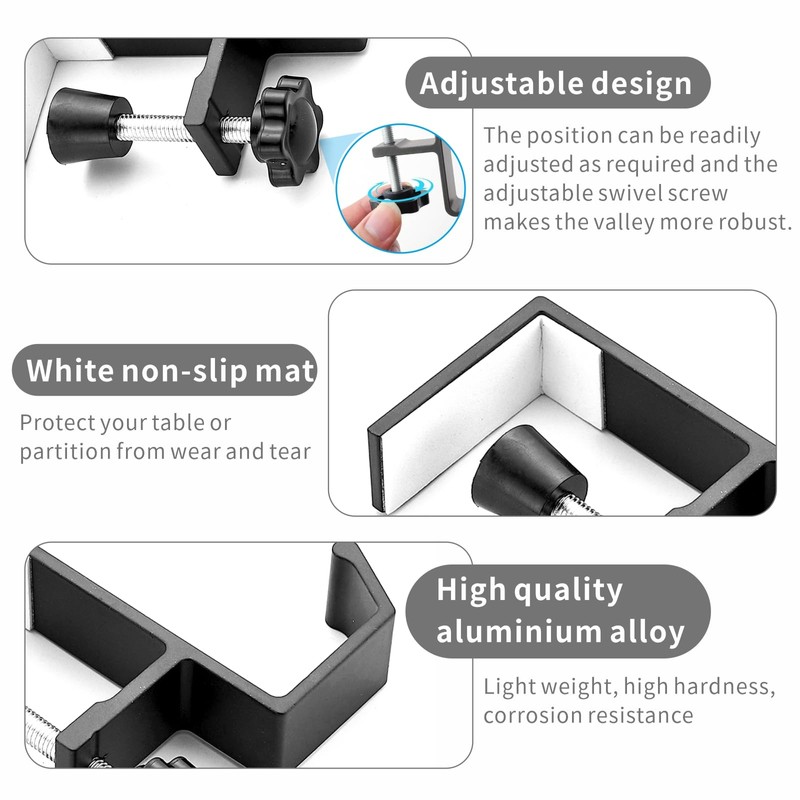 Adjustable design

The position can be readily adjusted as required and the adjustable swivel screw makes the valley more robust.

White non-slip mat

Protect your table or partition from wear and tear

High quality aluminium alloy

Light weight, high hardness, corrosion resistance