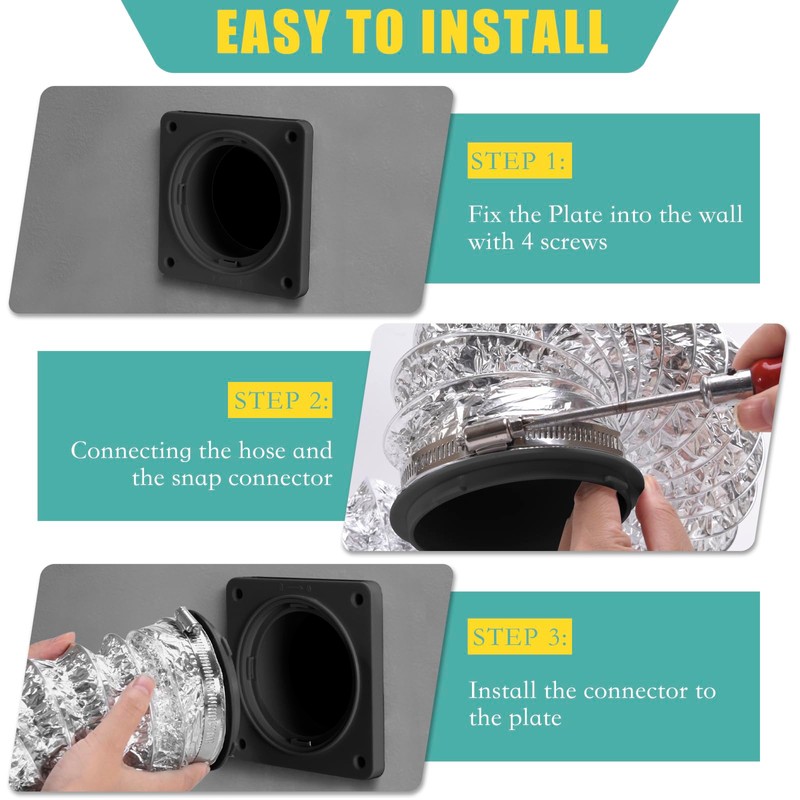 EASY TO INSTALL

STEP 1:

Fix the Plate into the wall with 4 screws

STEP 2:

Connecting the hose and the snap connector

STEP 3:

Install the connector to the plate